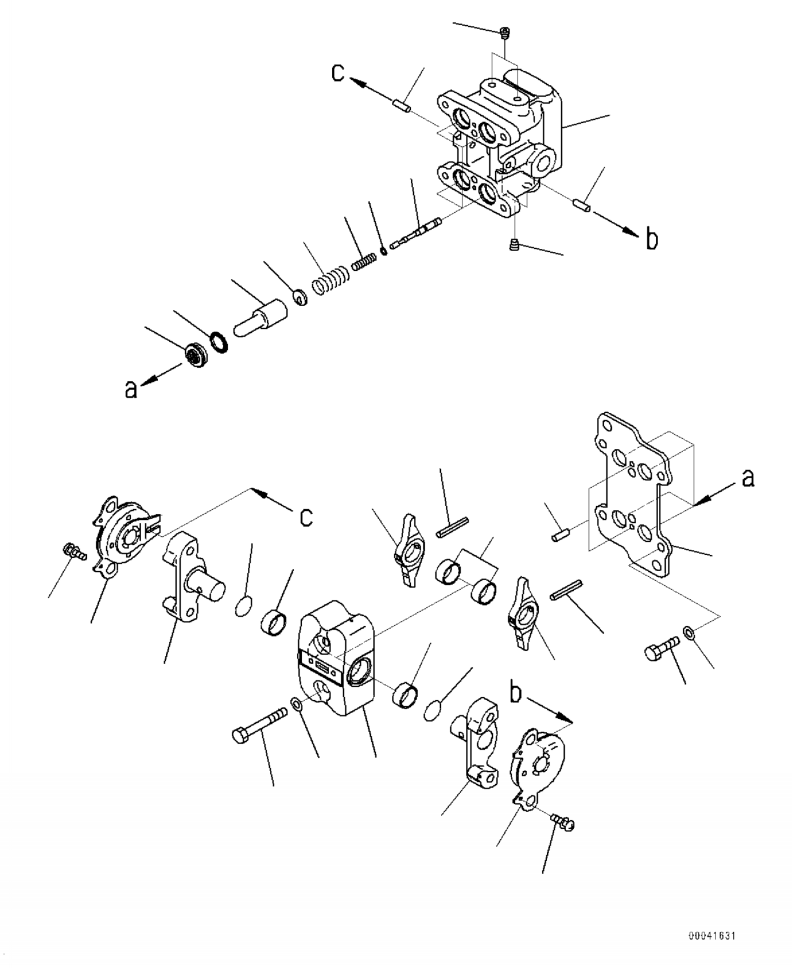 c
b
a
c
a
b
00041631