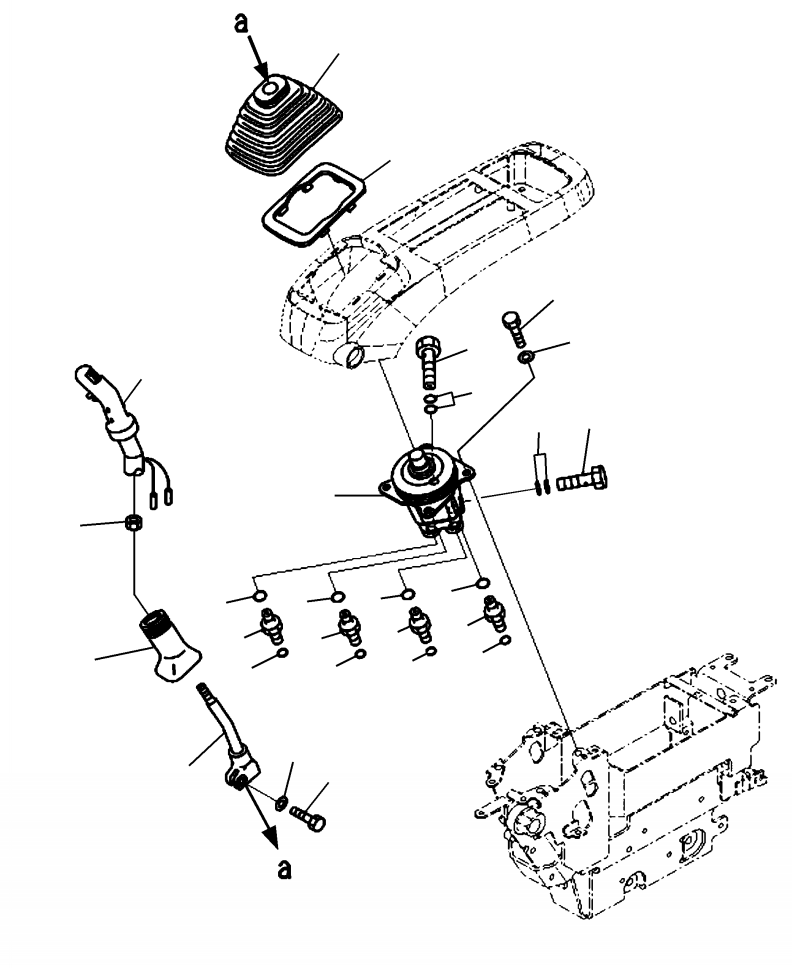 a

a