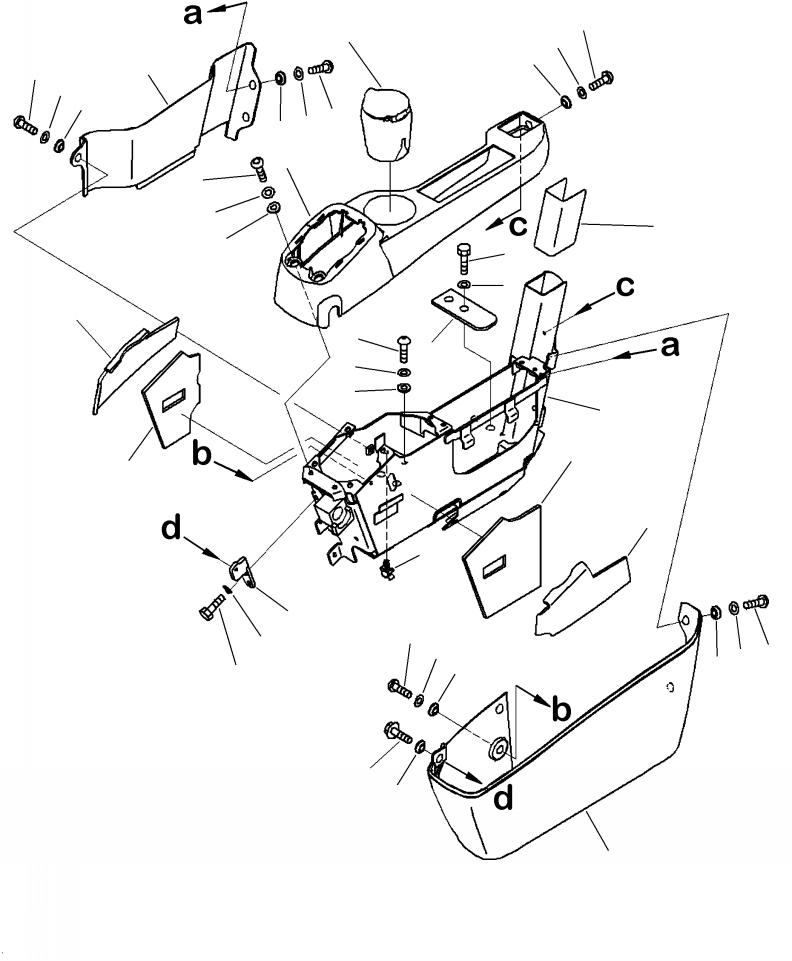 a
c
c
a
b
d
b
d