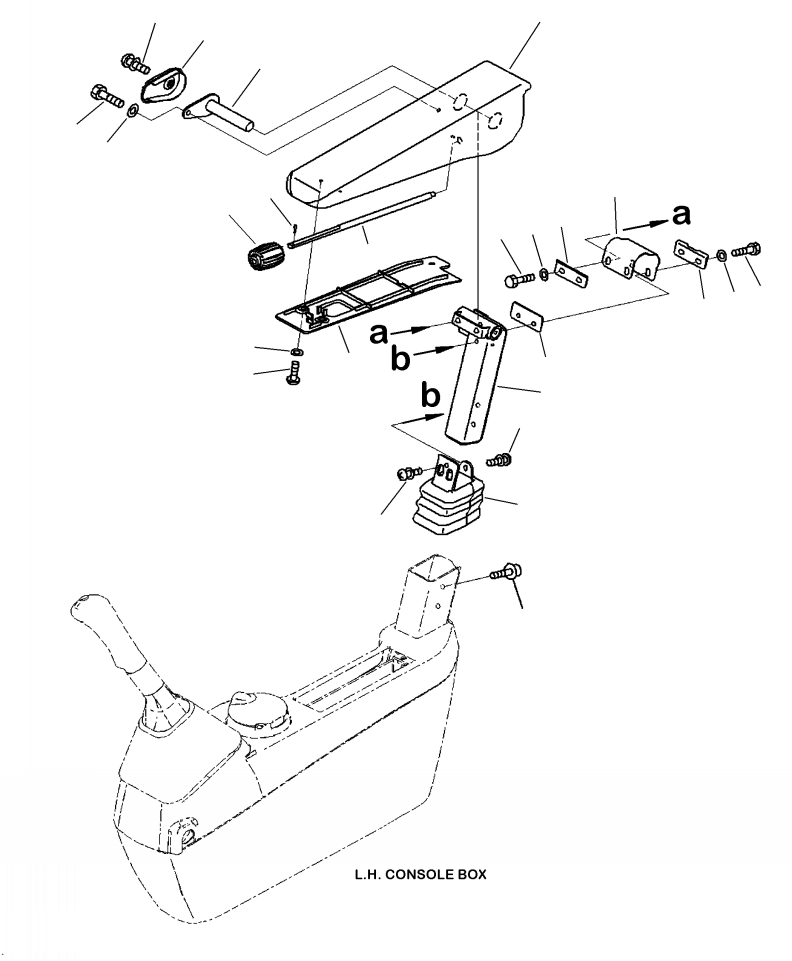 a
a
b
b
L.H. CONSOLE BOX