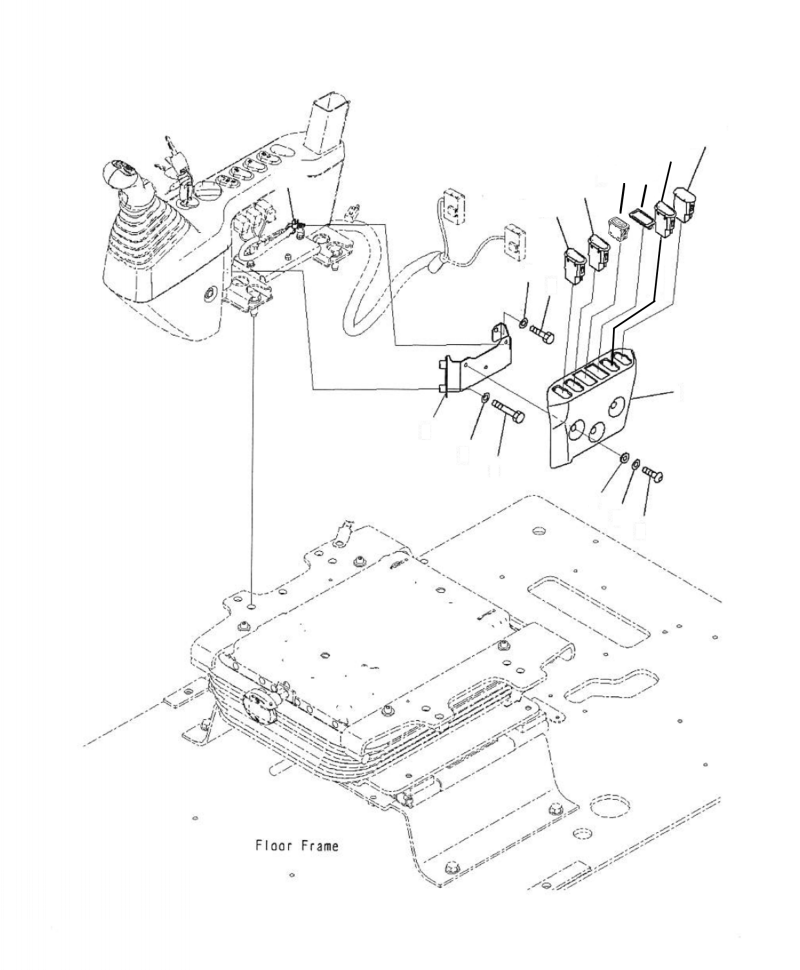 Floor Frame