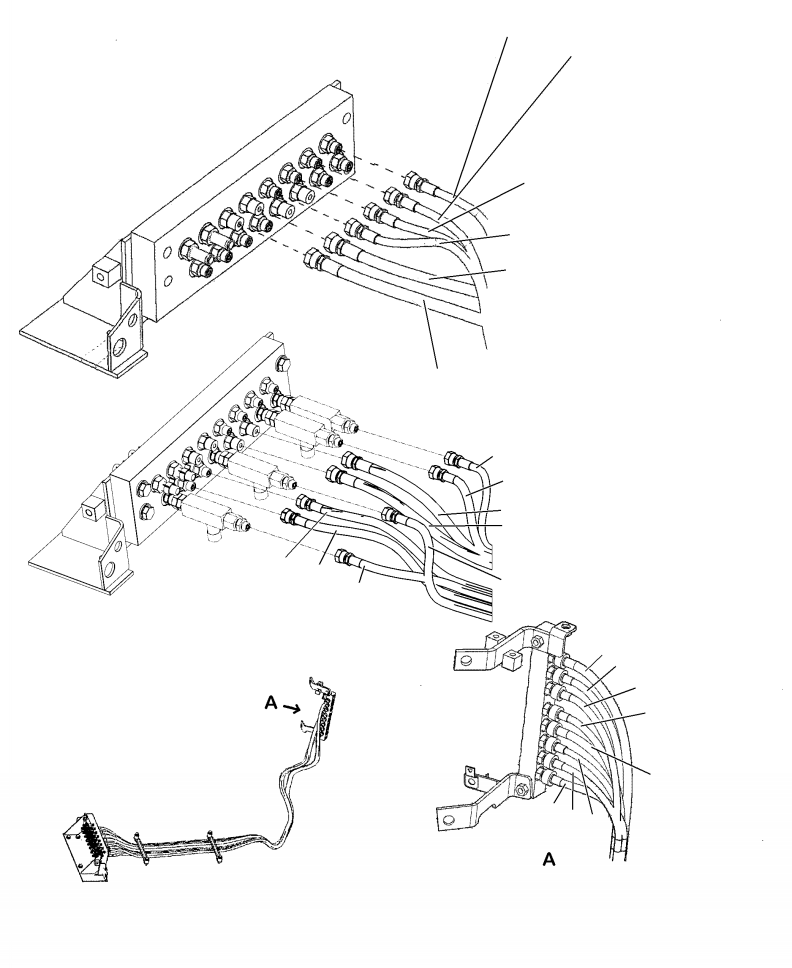 A

A