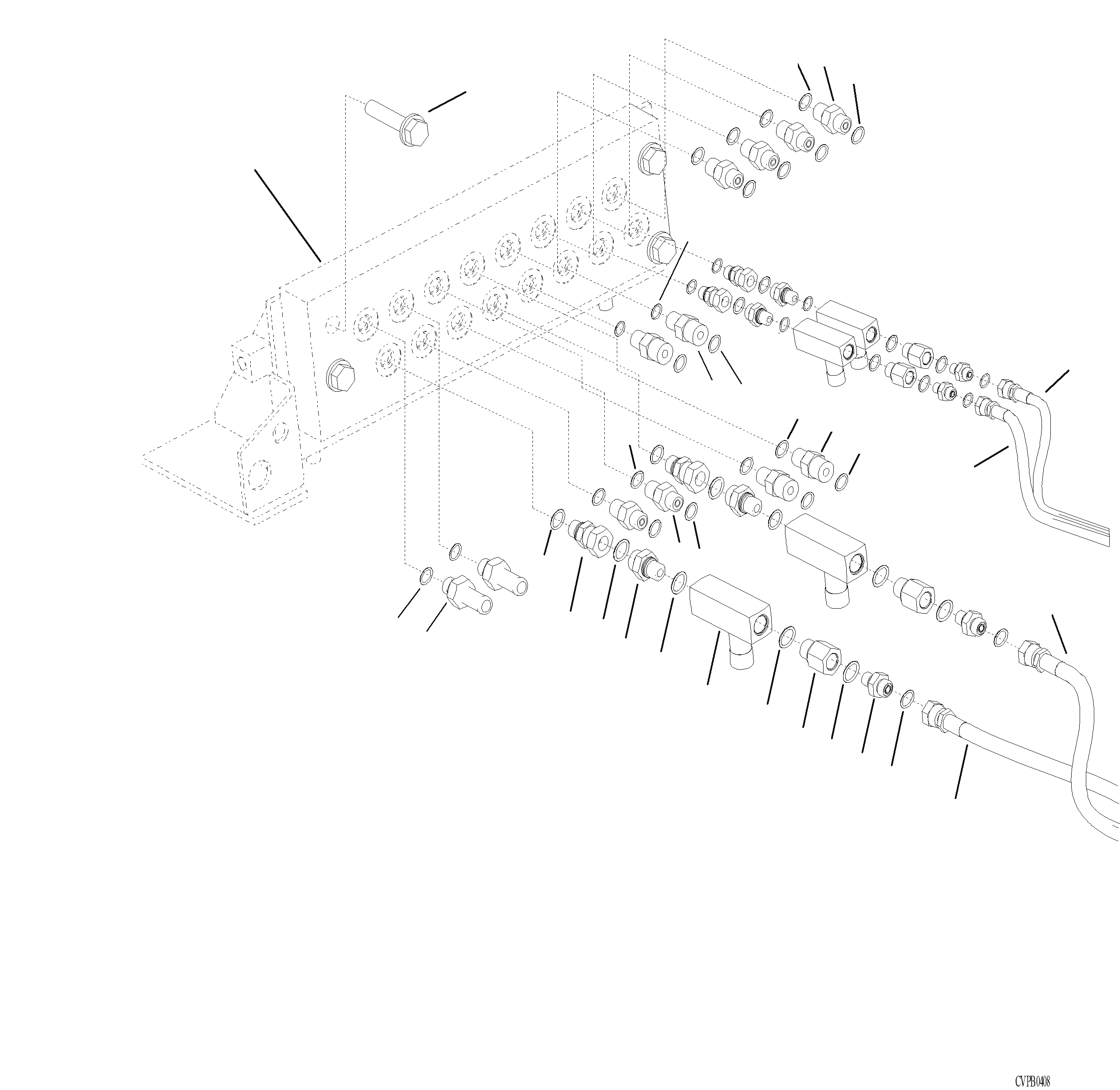 CVPB0408