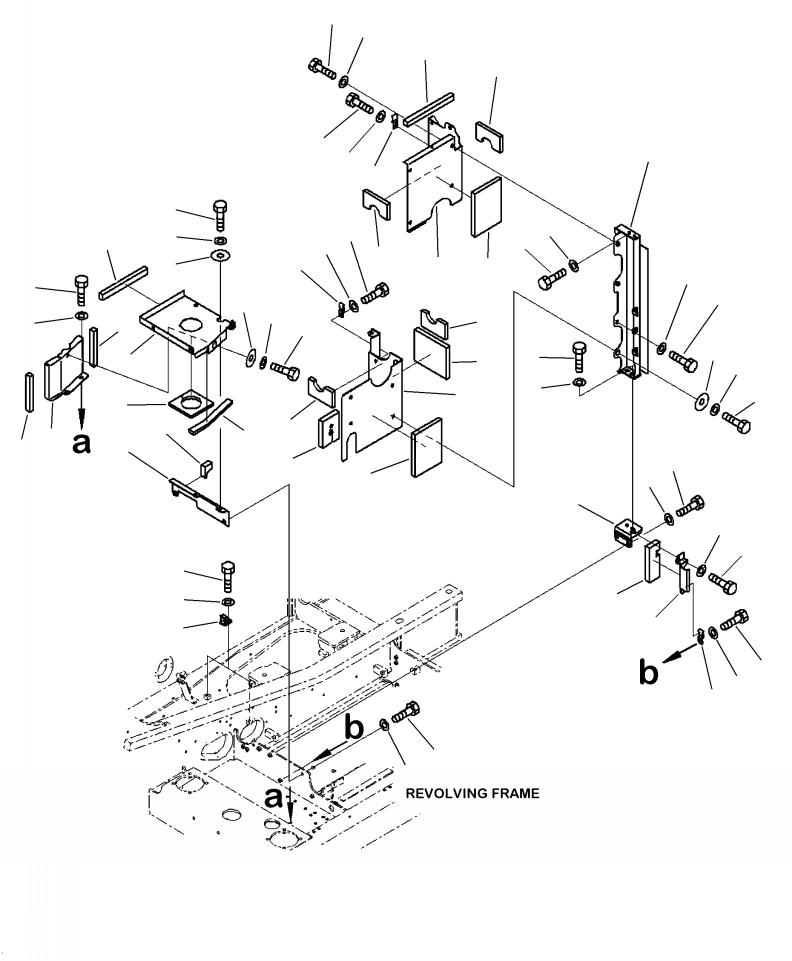 a

b

b

a

REVOLVING FRAME