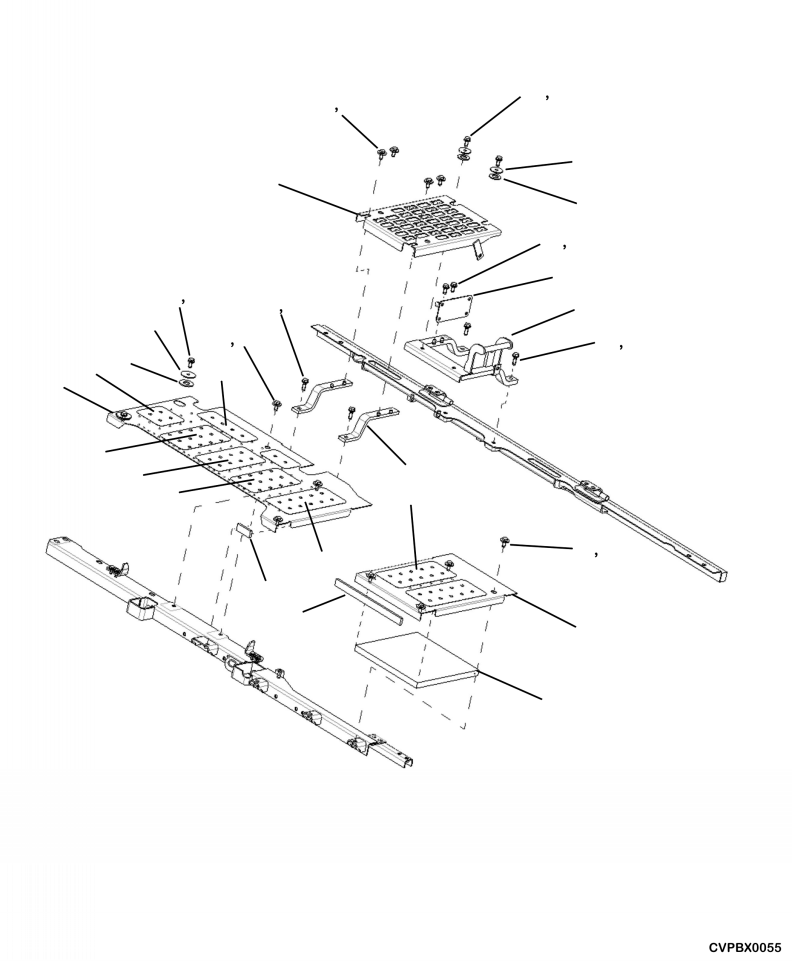 CVPBX0055