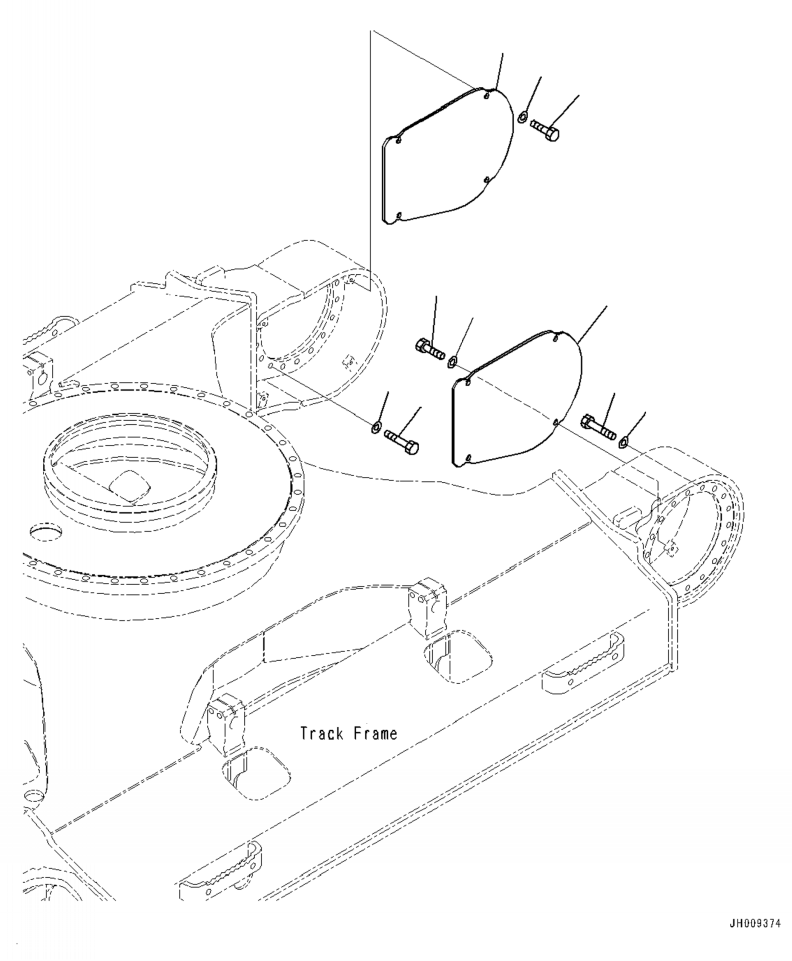 Track Frame

JH009374