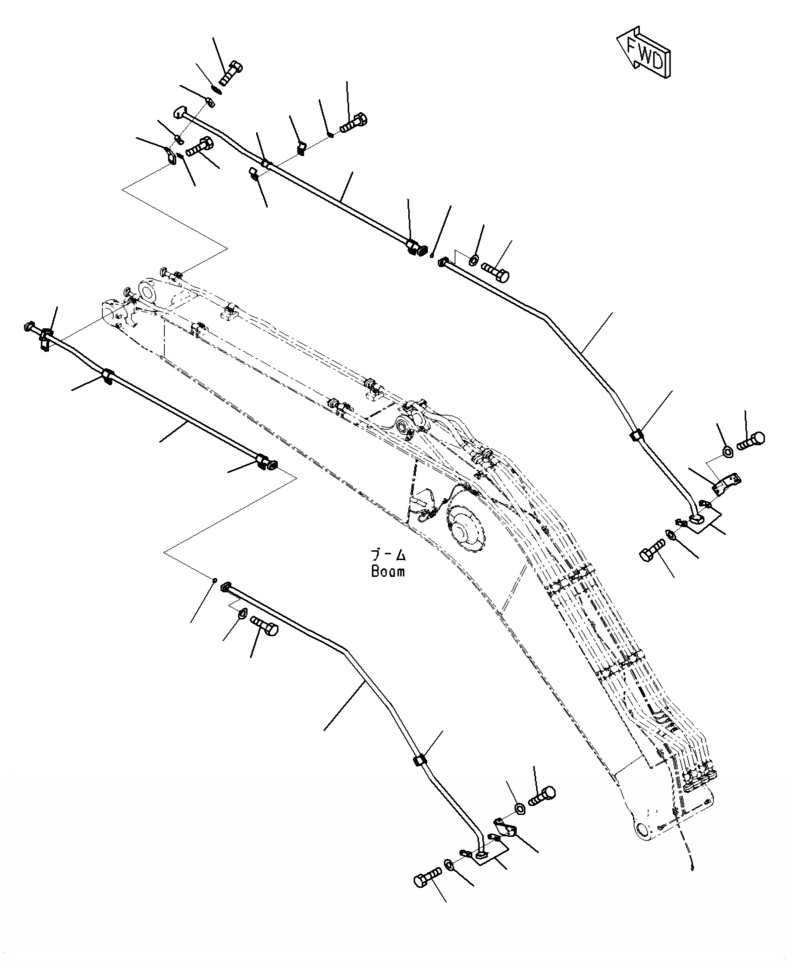 FWD

ブーム
Boom