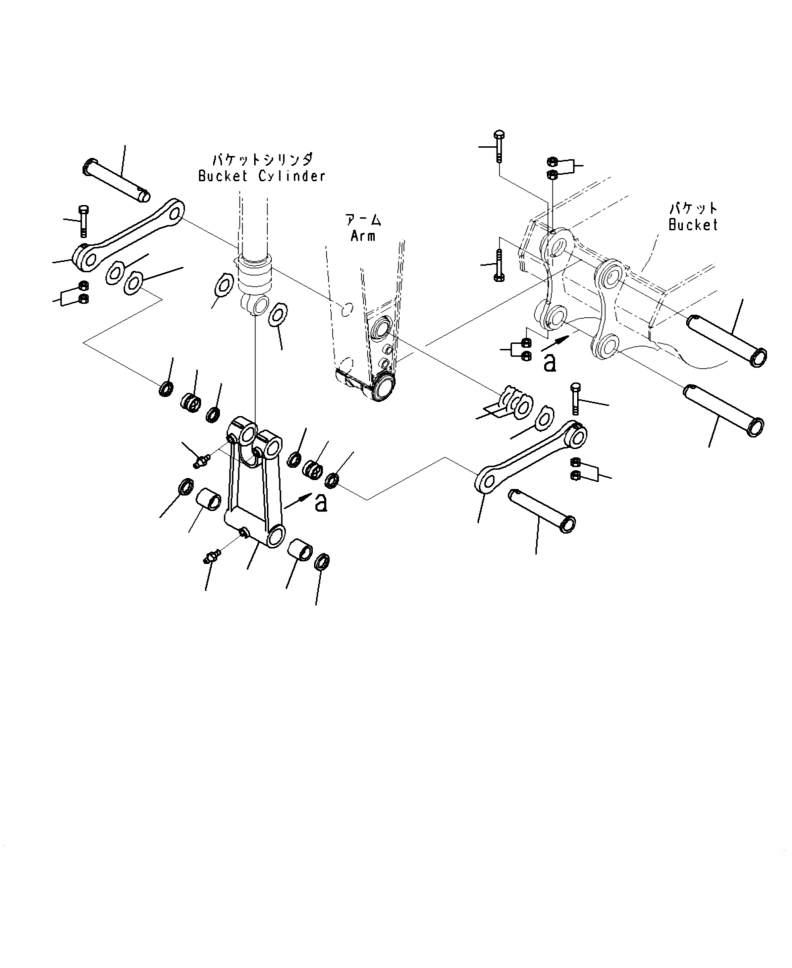 バケットシリンダ
Bucket Cylinder

アーム
Arm

バケット
Bucket

a

a