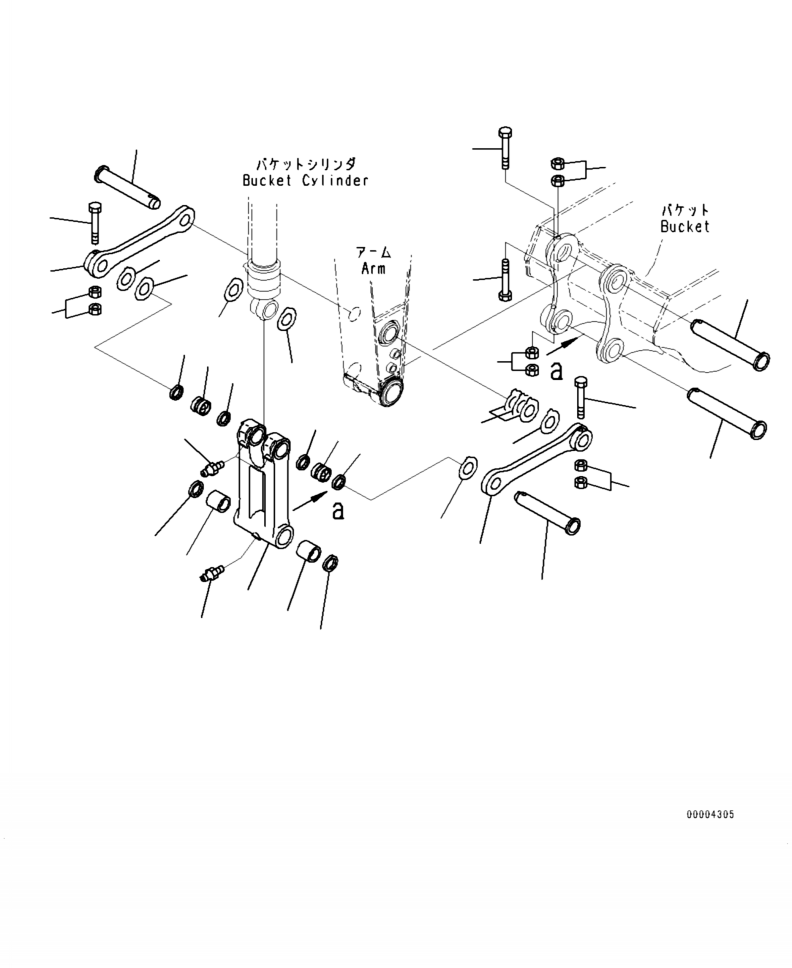 バケットシリンダ
Bucket Cylinder

アーム
Arm

バケット
Bucket

a

a

00004305