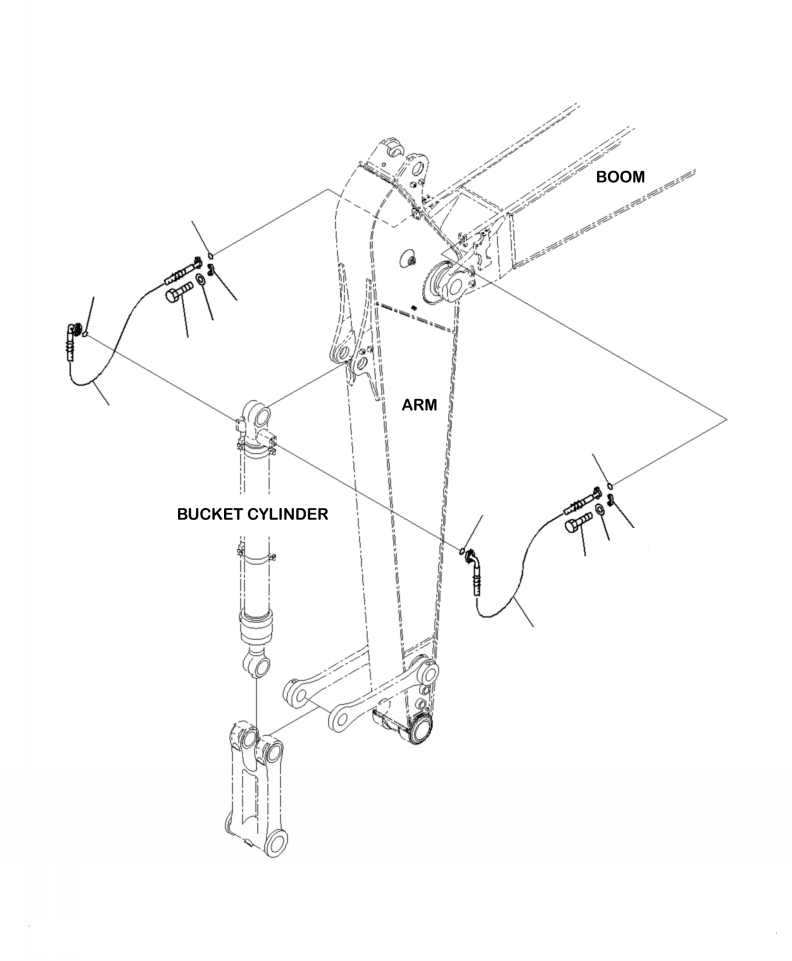 BOOM

ARM

BUCKET CYLINDER