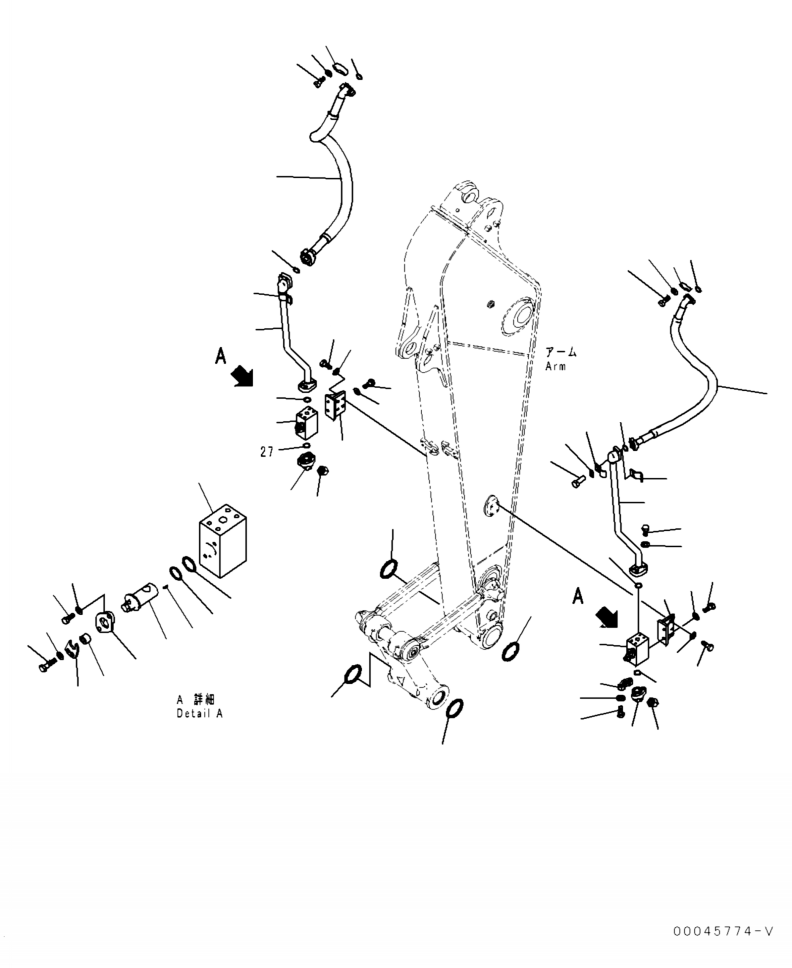 A

アーム
Arm

27

A

A 詳細
Detail A

00045774-V