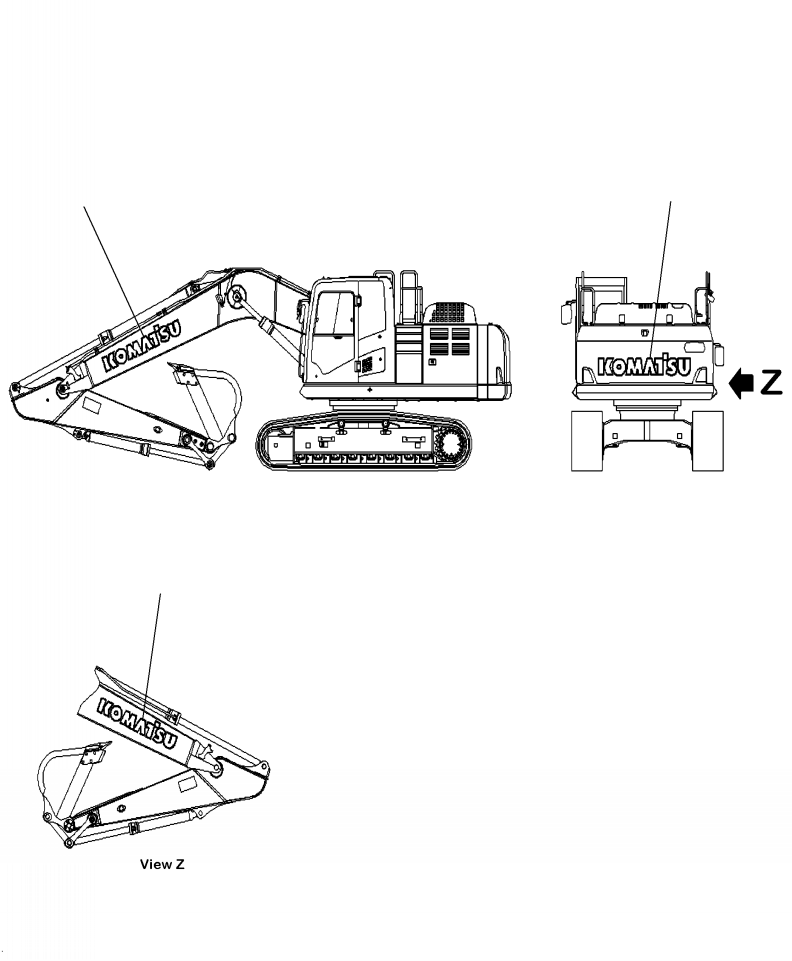 KOMATSU

KOMATSU

Z

KOMATSU

View Z