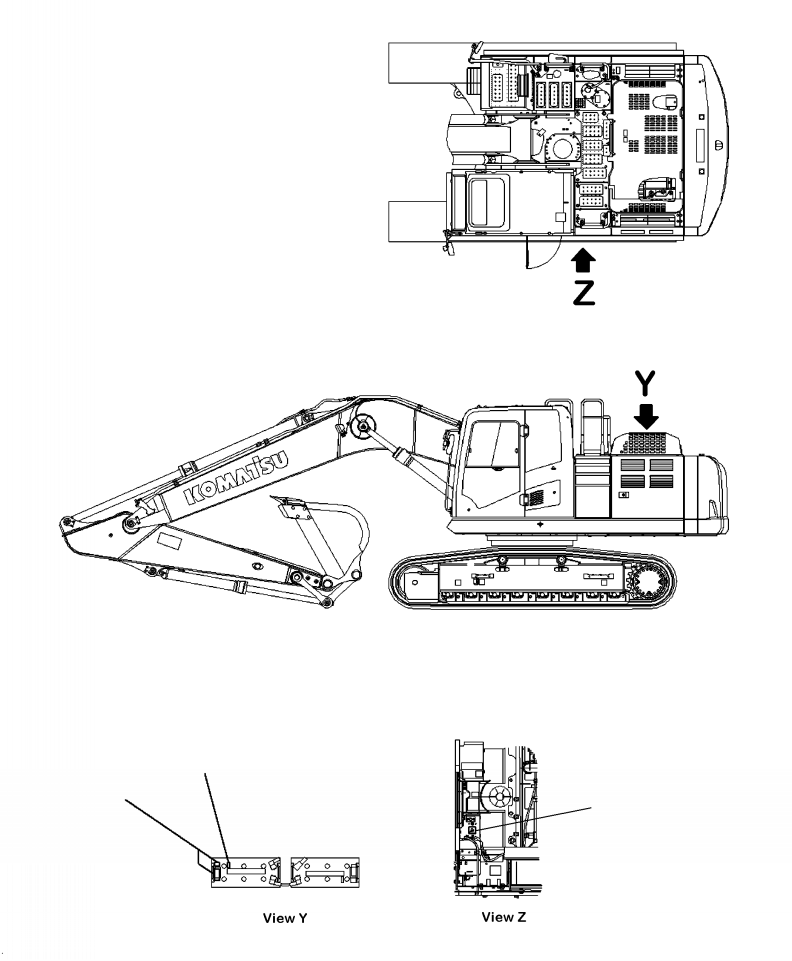 Z

Y

KOMATSU

View Y

View Z