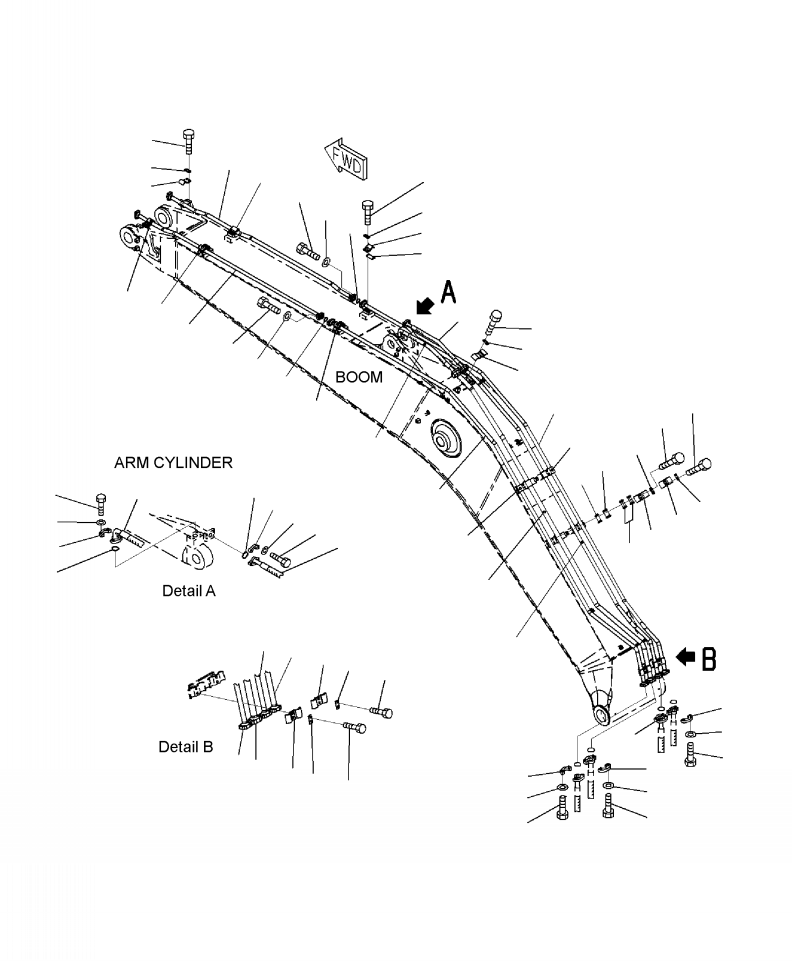 FWD

A

BOOM

ARM CYLINDER

Detail A

B

Detail B