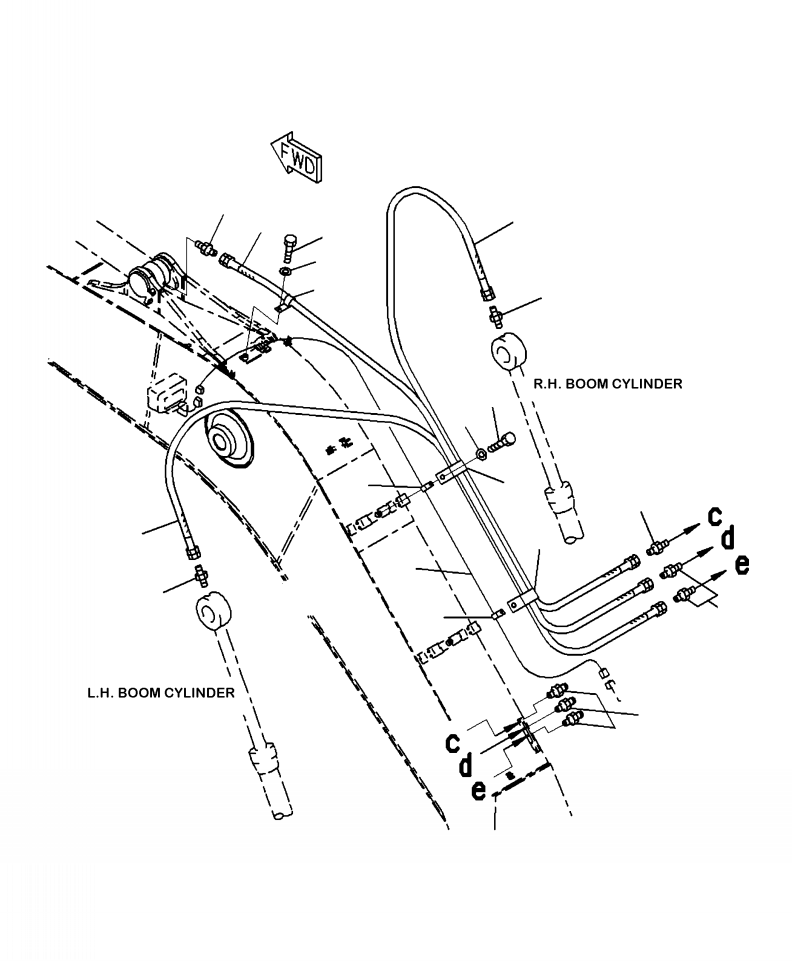 FWD

R.H. BOOM CYLINDER

c
d
e

L.H. BOOM CYLINDER

c
d
e