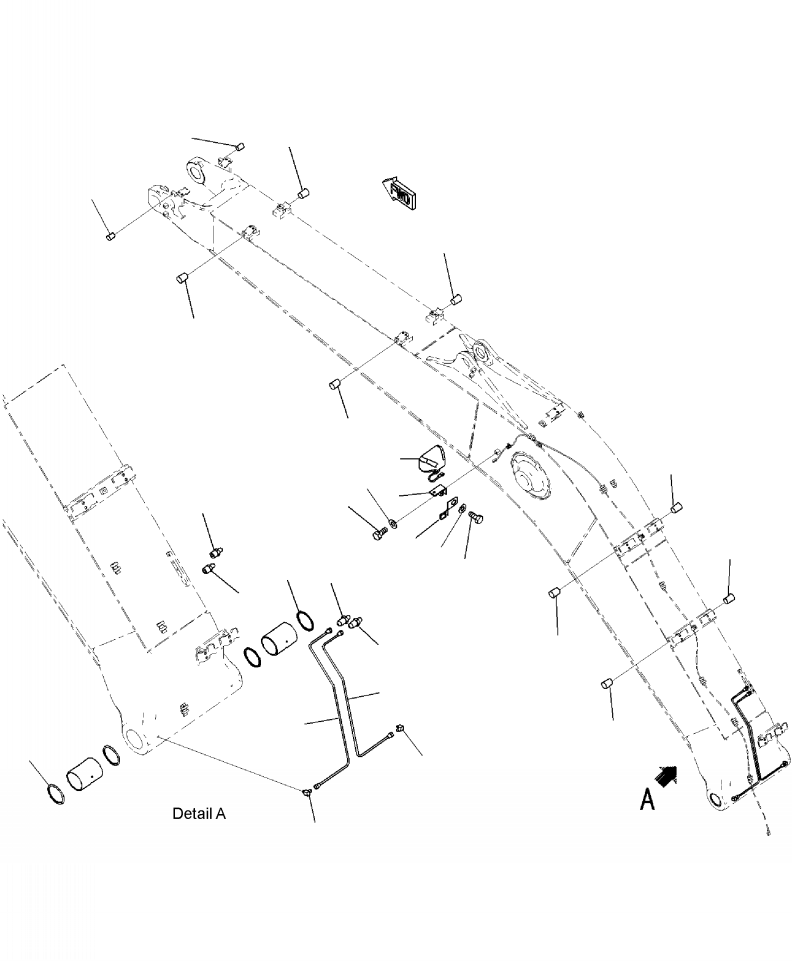 Detail A

A