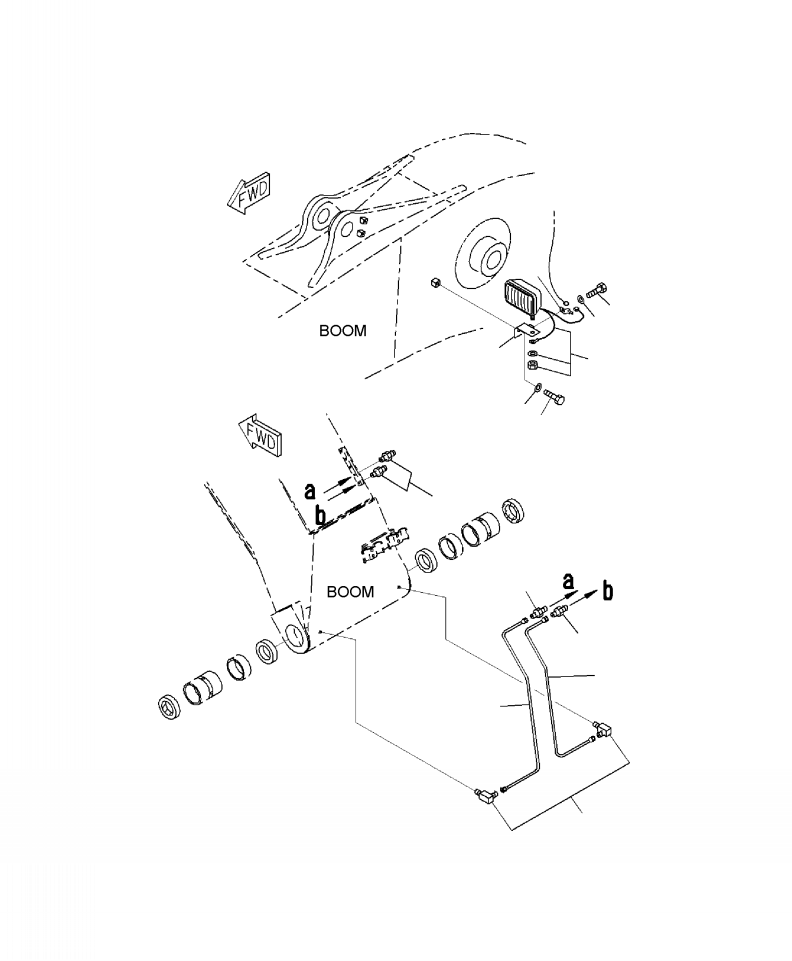 FWD

BOOM

FWD

a

b

BOOM

a

b