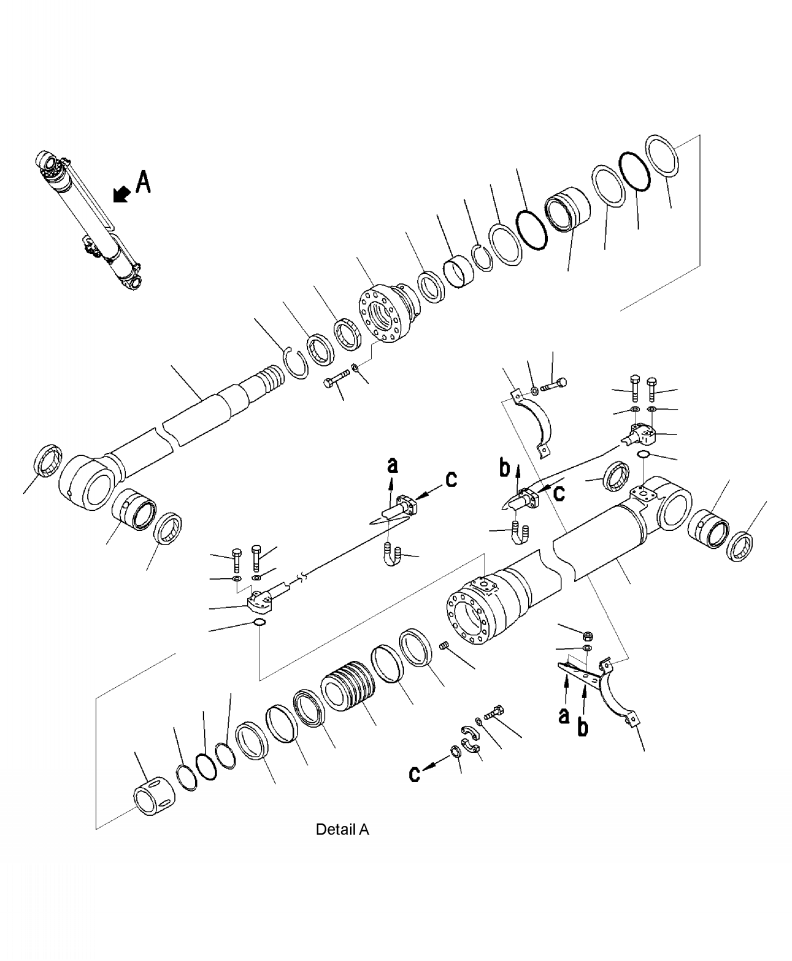 A

a

c

b

c

a

b

c

Detail A