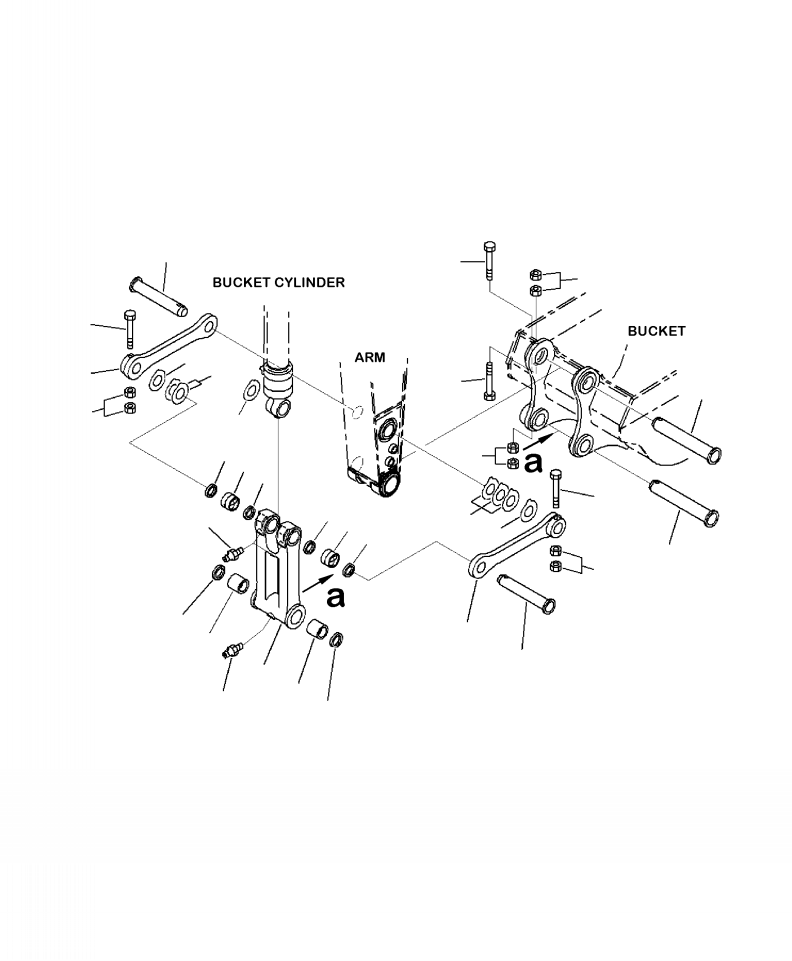 BUCKET CYLINDER

ARM

BUCKET

a

a