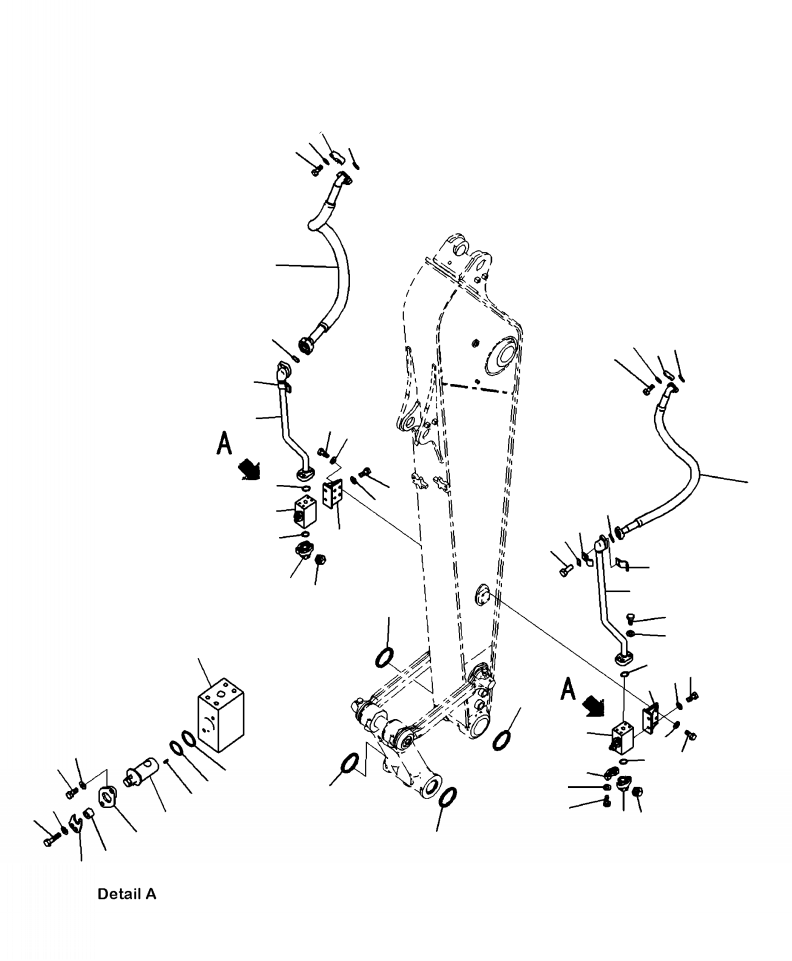 A

A

Detail A