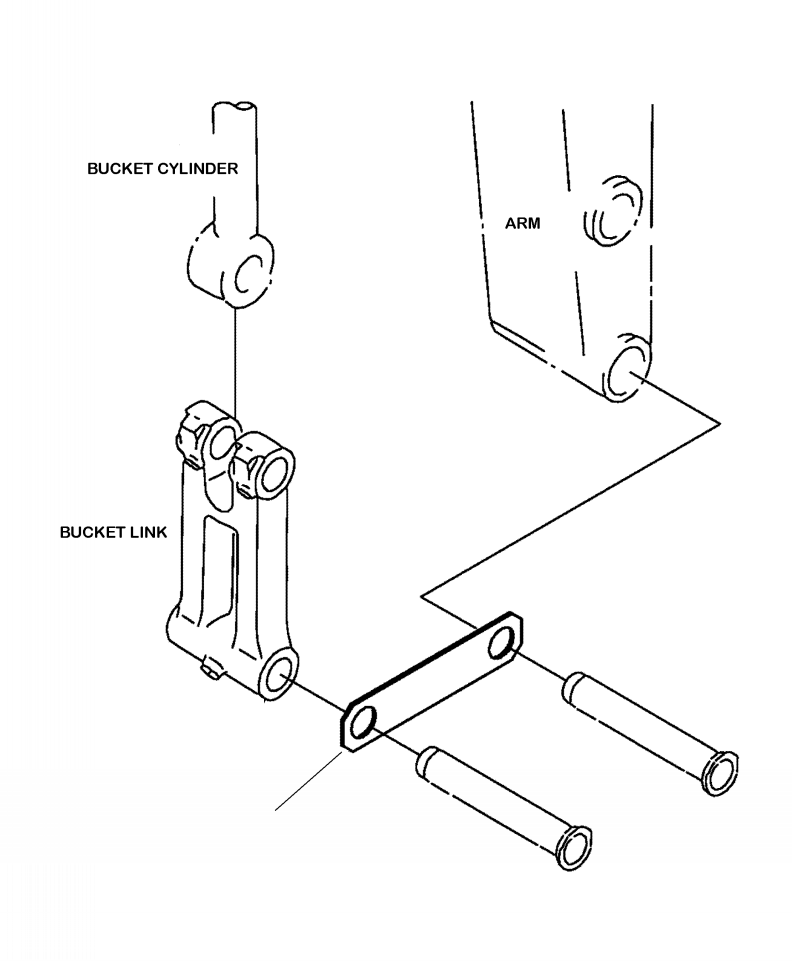 BUCKET CYLINDER

ARM

BUCKET LINK