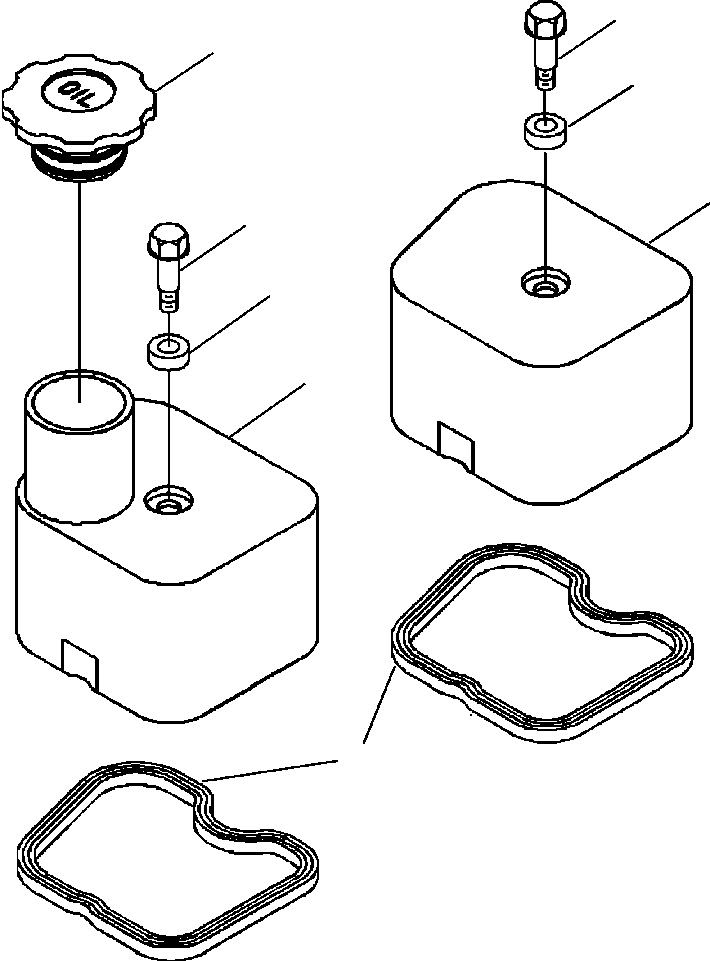 OIL