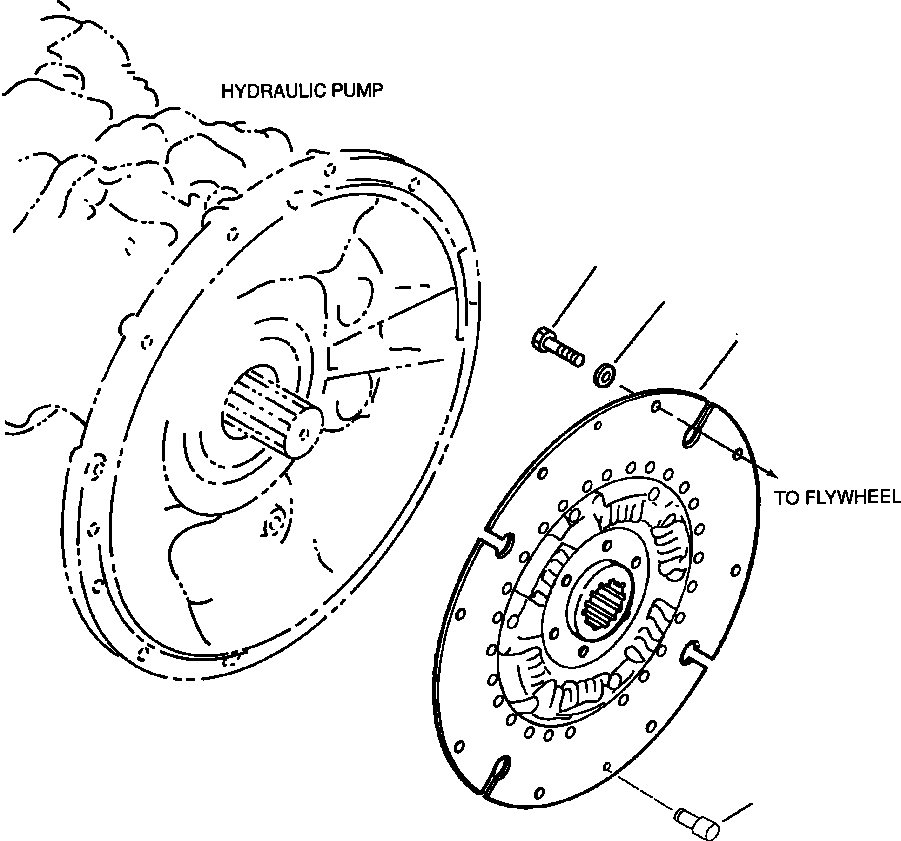 HYDRAULIC PUMP

TO FLYWHEEL