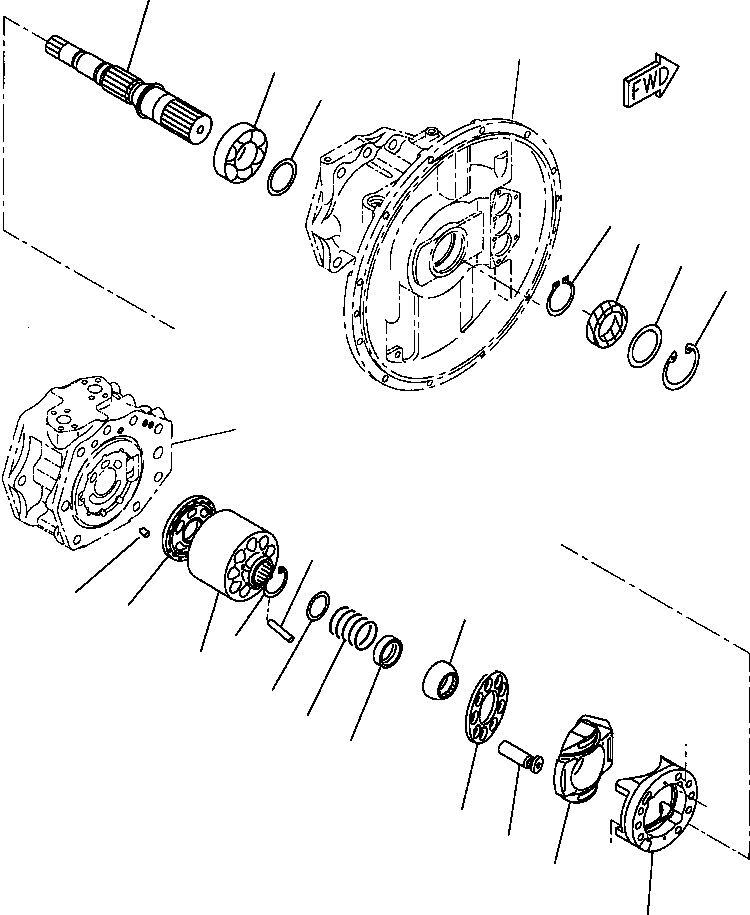 FWD