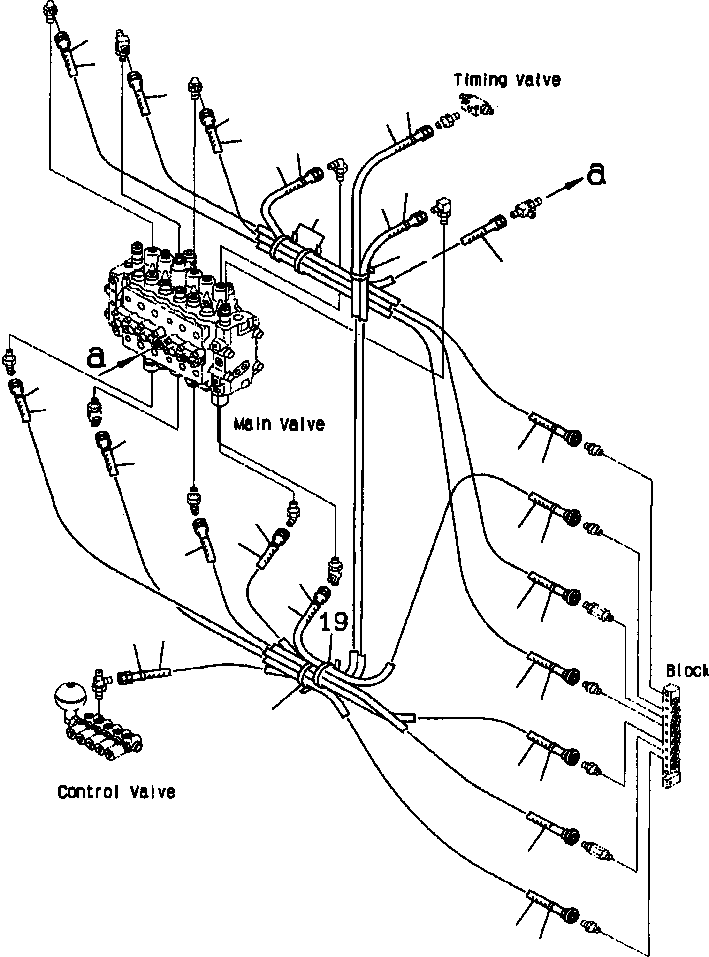 Timing Valve

a

a

Main Valve

19

Block

Control Valve