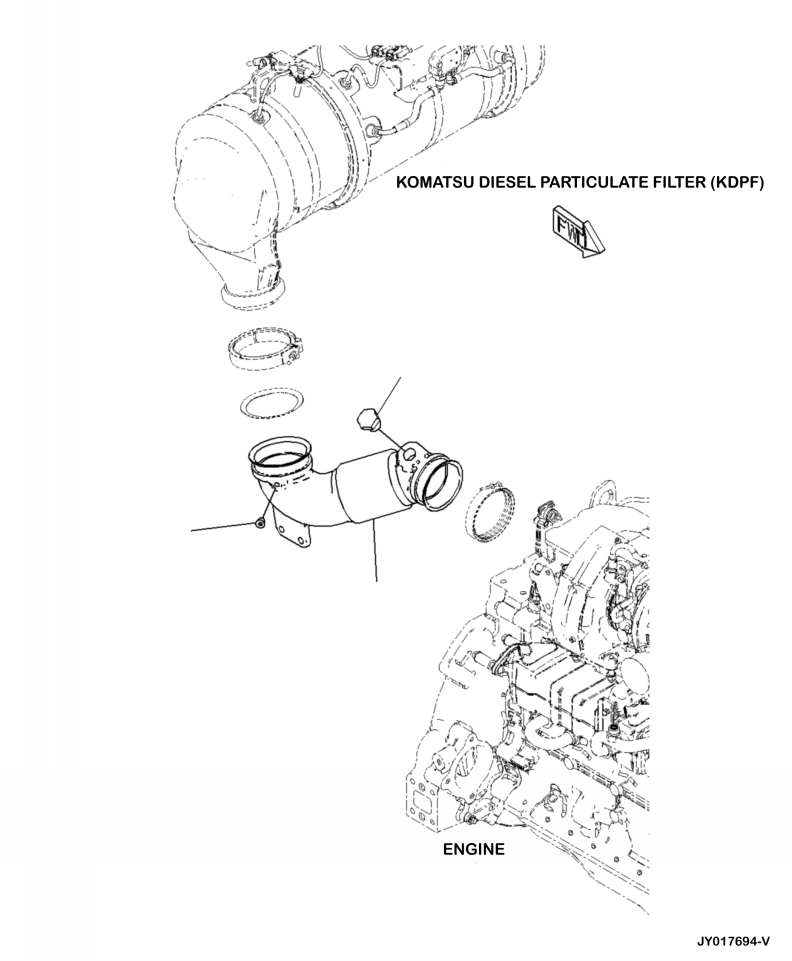 KOMATSU DIESEL PARTICULATE FILTER (KDPF)

FWD

ENGINE

JY017694-V