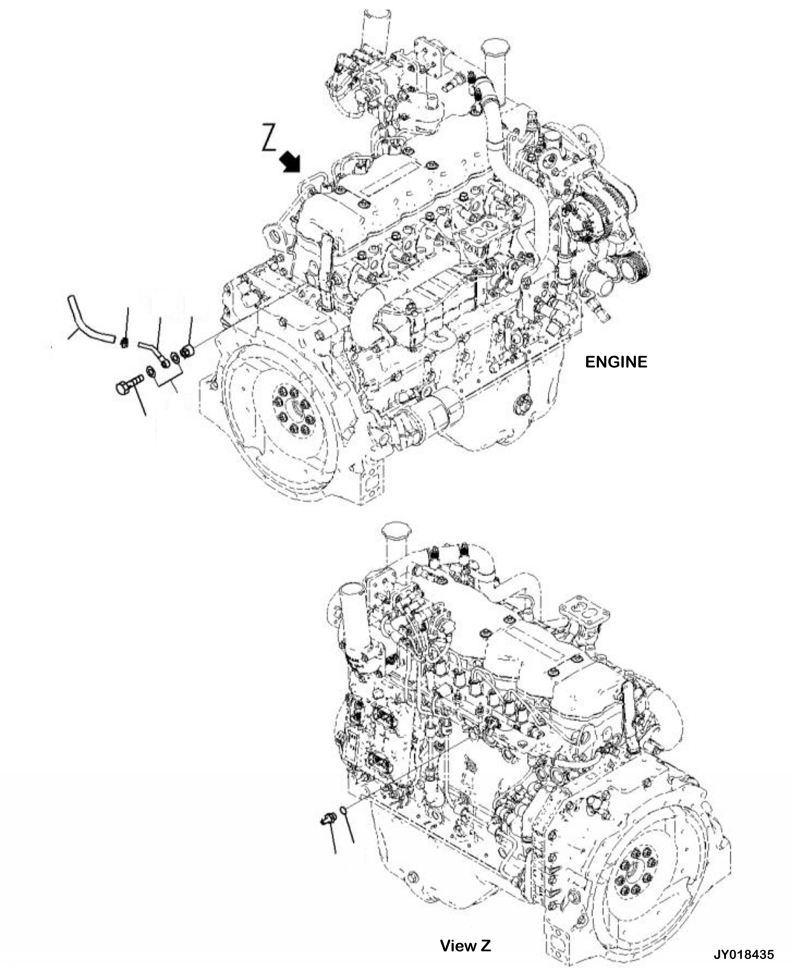 Z

ENGINE

View Z

JY018435