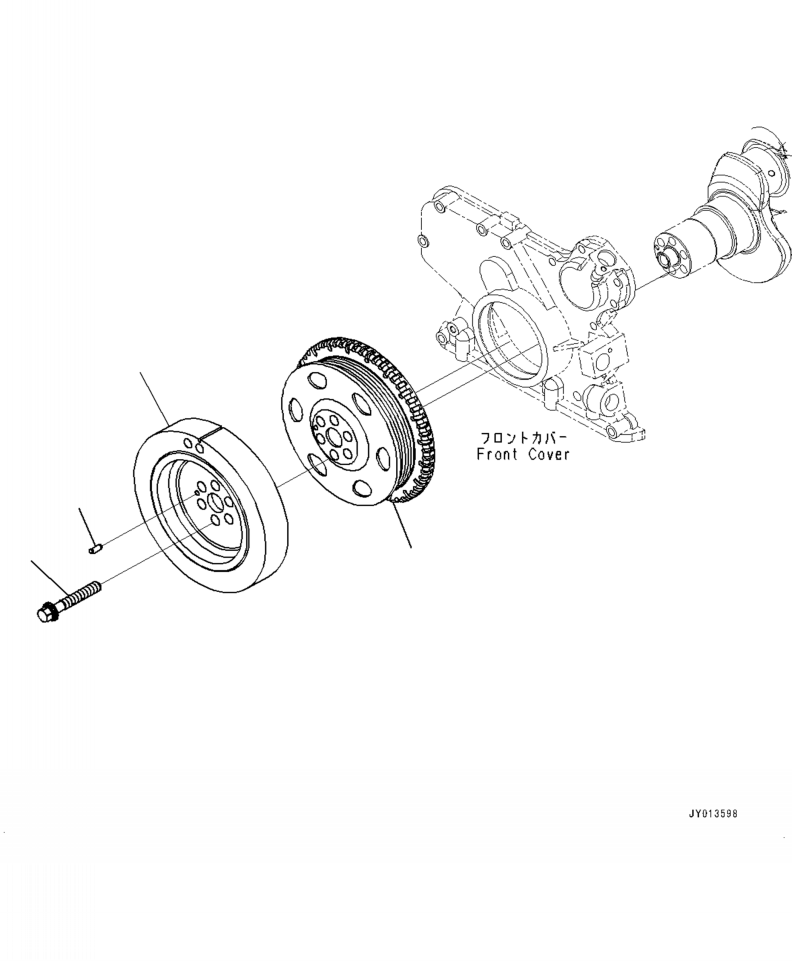 フロントカバー
Front Cover

JY013598