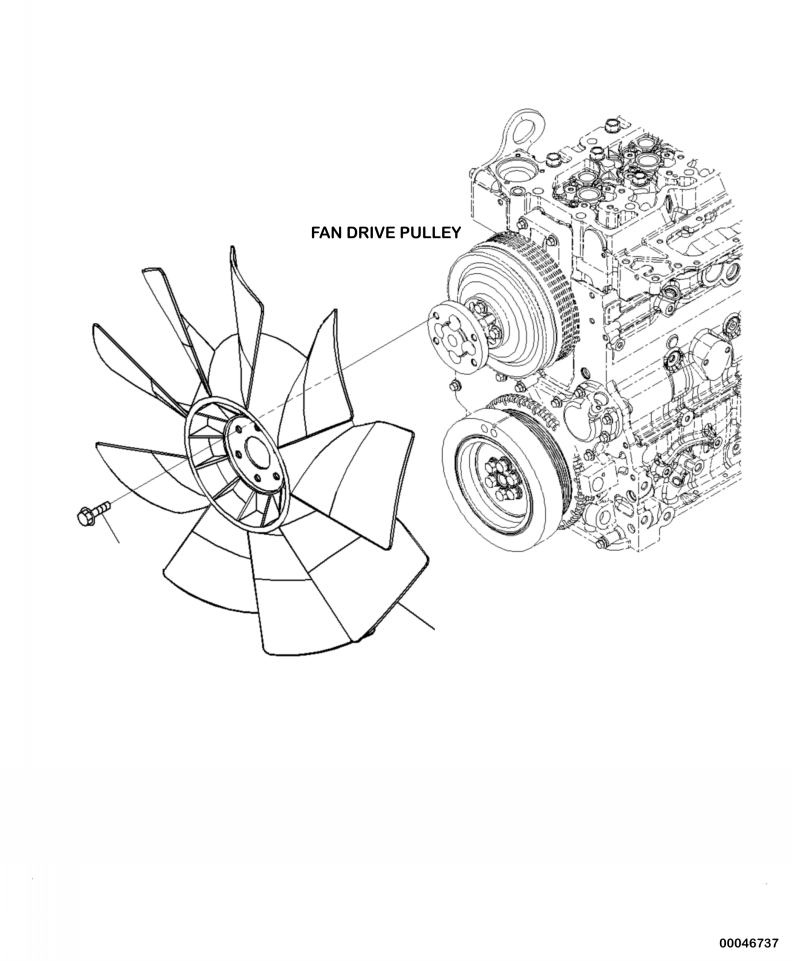 FAN DRIVE PULLEY

00046737