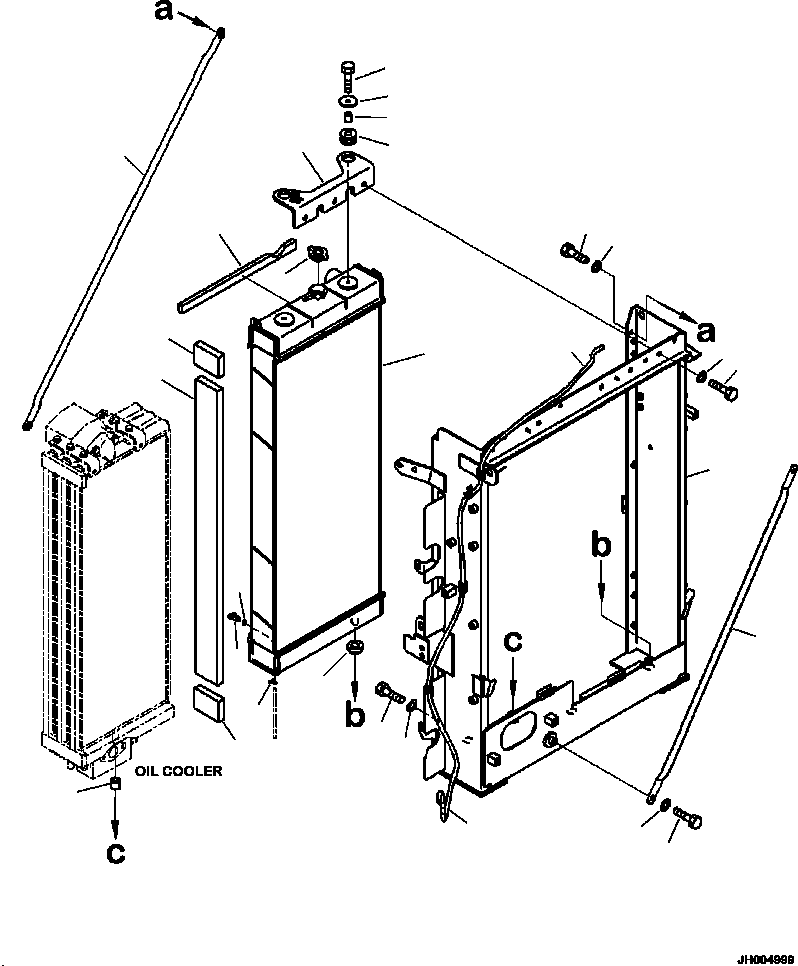 a
a
b
c
b
OIL COOLER
c
JH004969