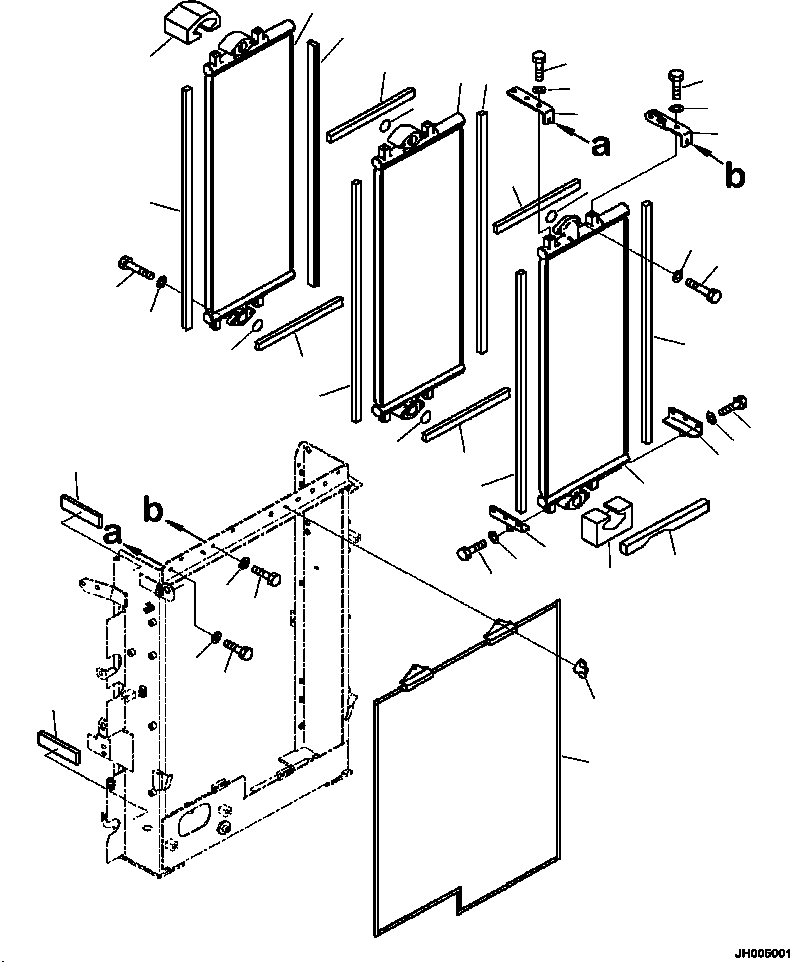 a
b
b
a
JH005001