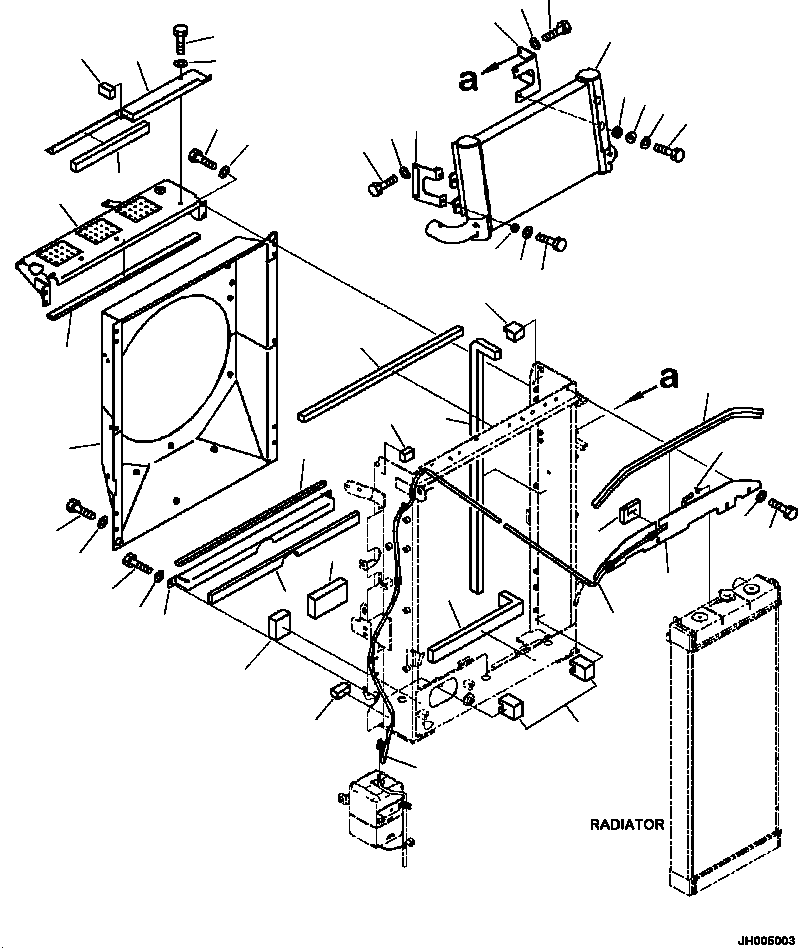 a

a

RADIATOR

JH005003