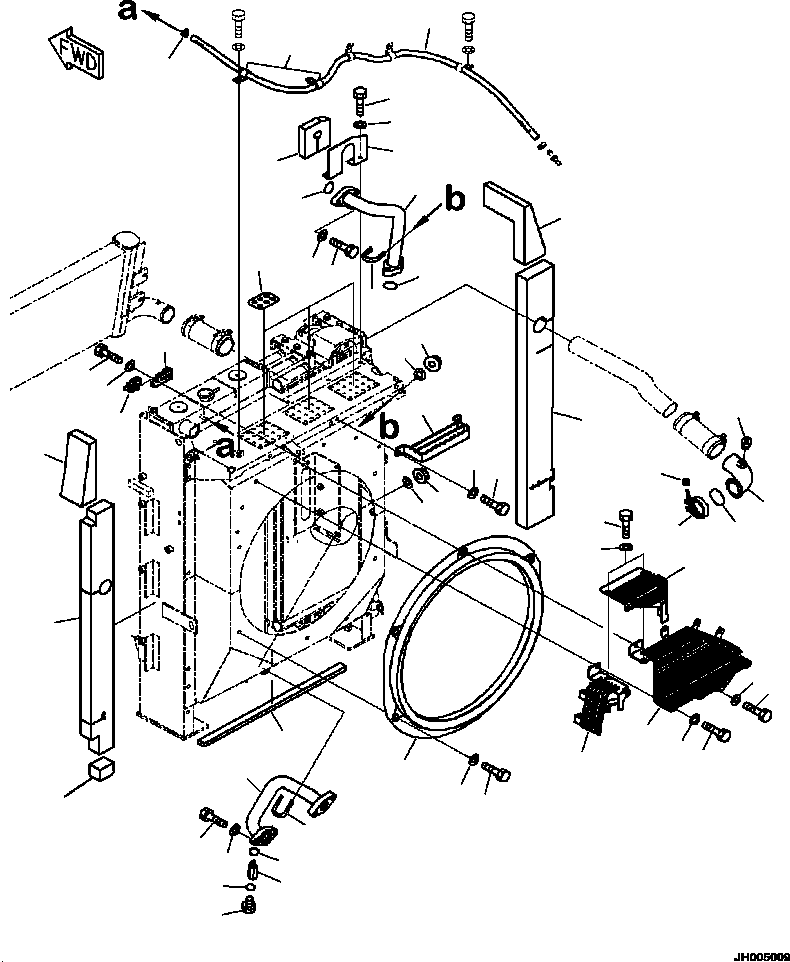 a
FWD
b
b
a
JH005009