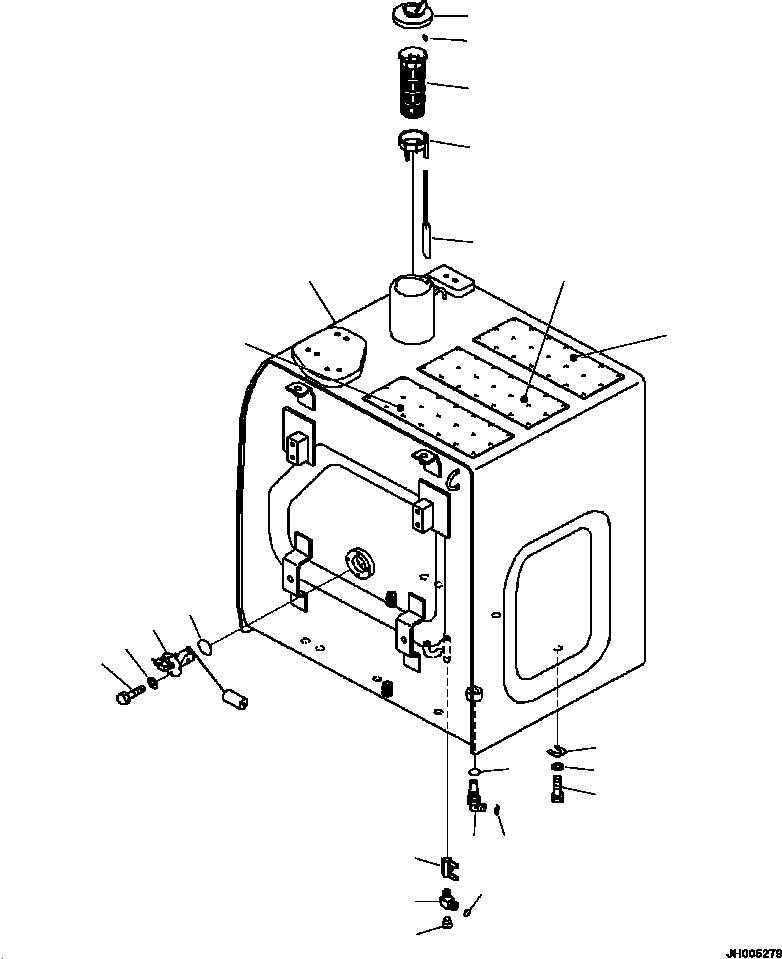 JH005279