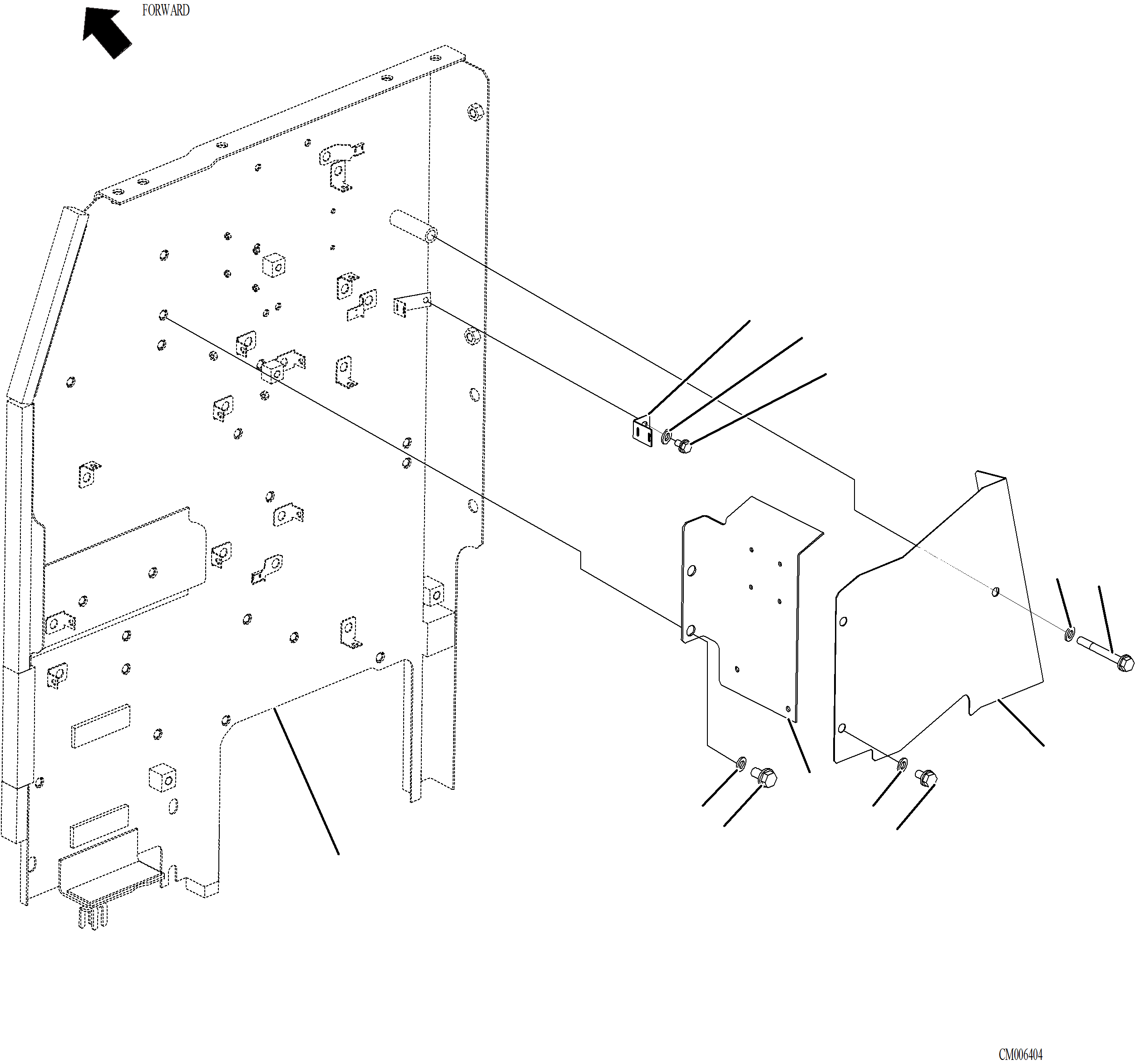 FORWARD

CM006404