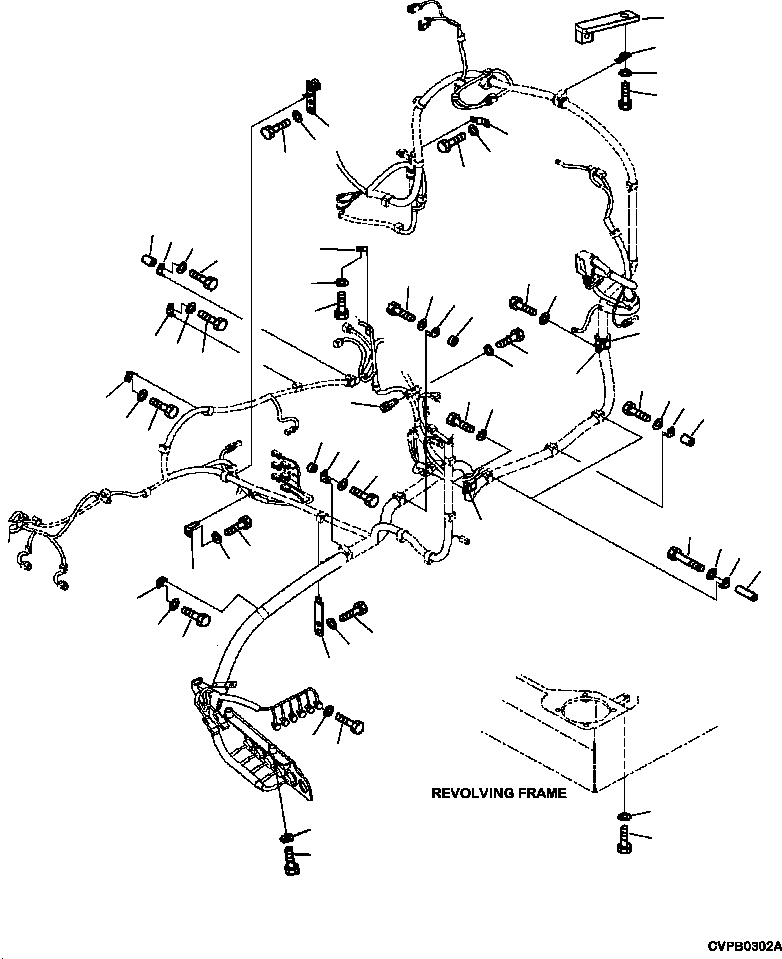 REVOLVING FRAME

CVPB0302A