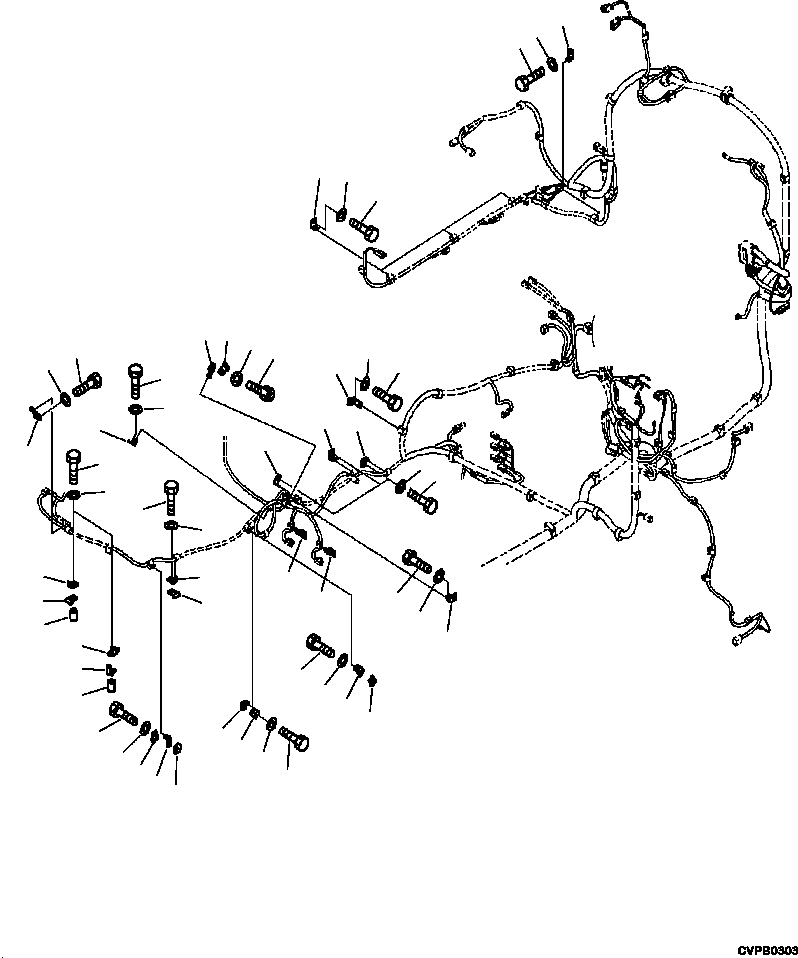 CVPB0303