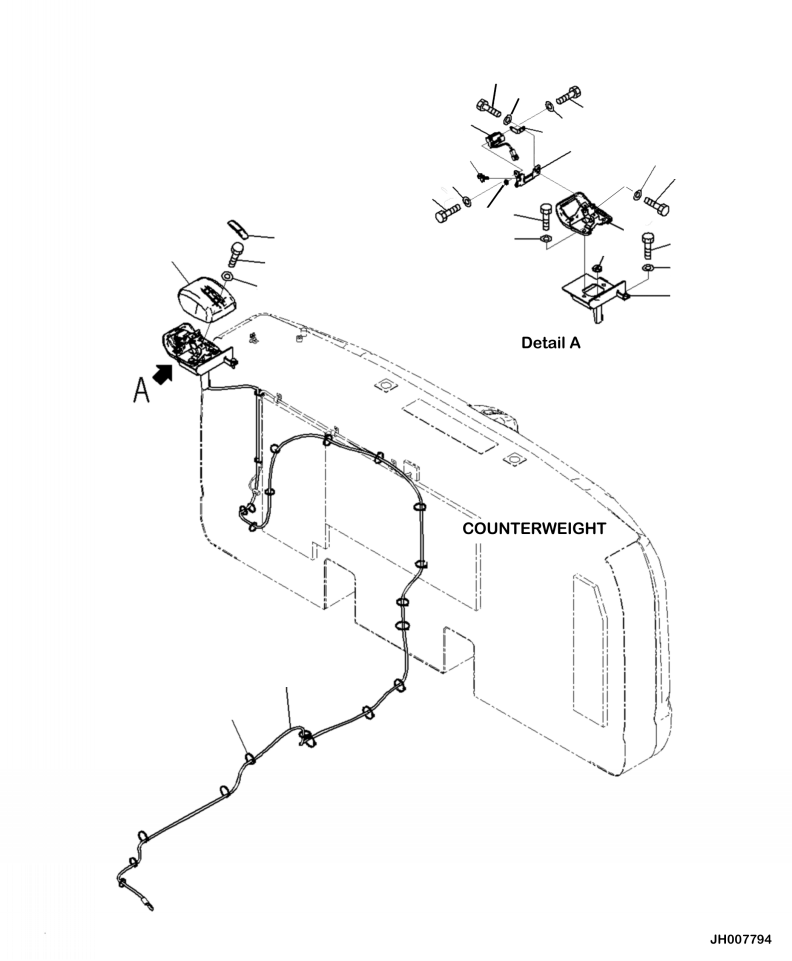 Detail A

A

COUNTERWEIGHT

JH007794