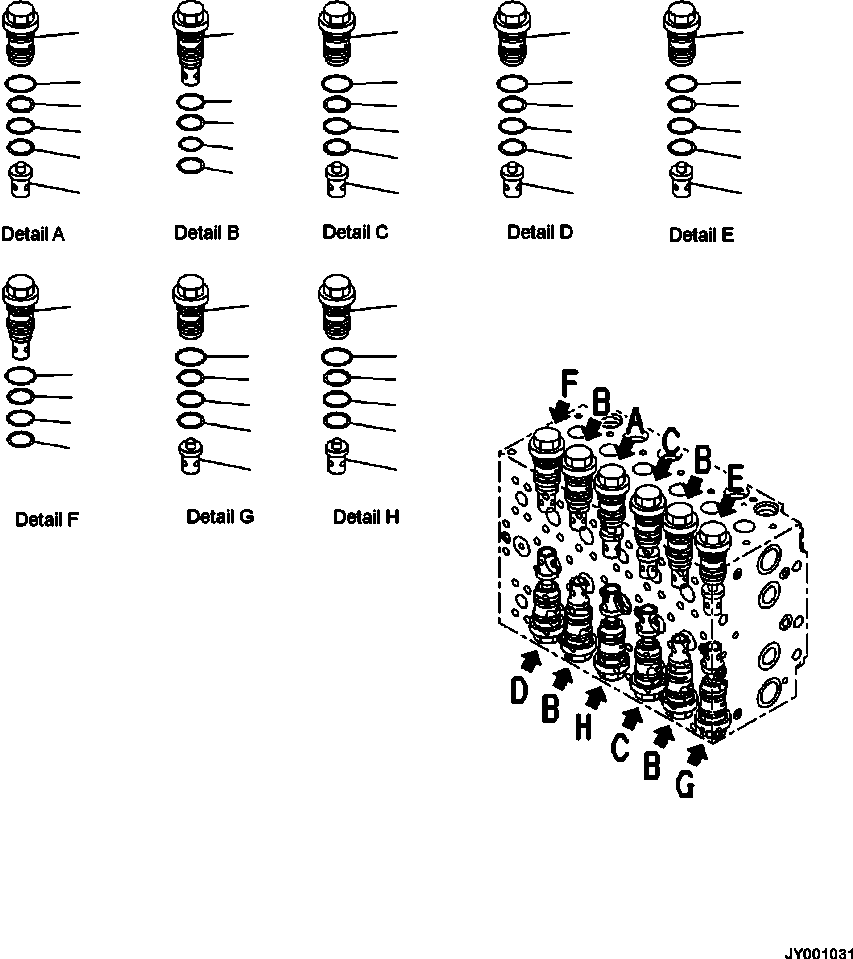 Detail A

Detail B

Detail C

Detail D

Detail E

Detail F

Detail G

Detail H

F
B
A
C
B
E

D
B
H
C
B
G

JY001031