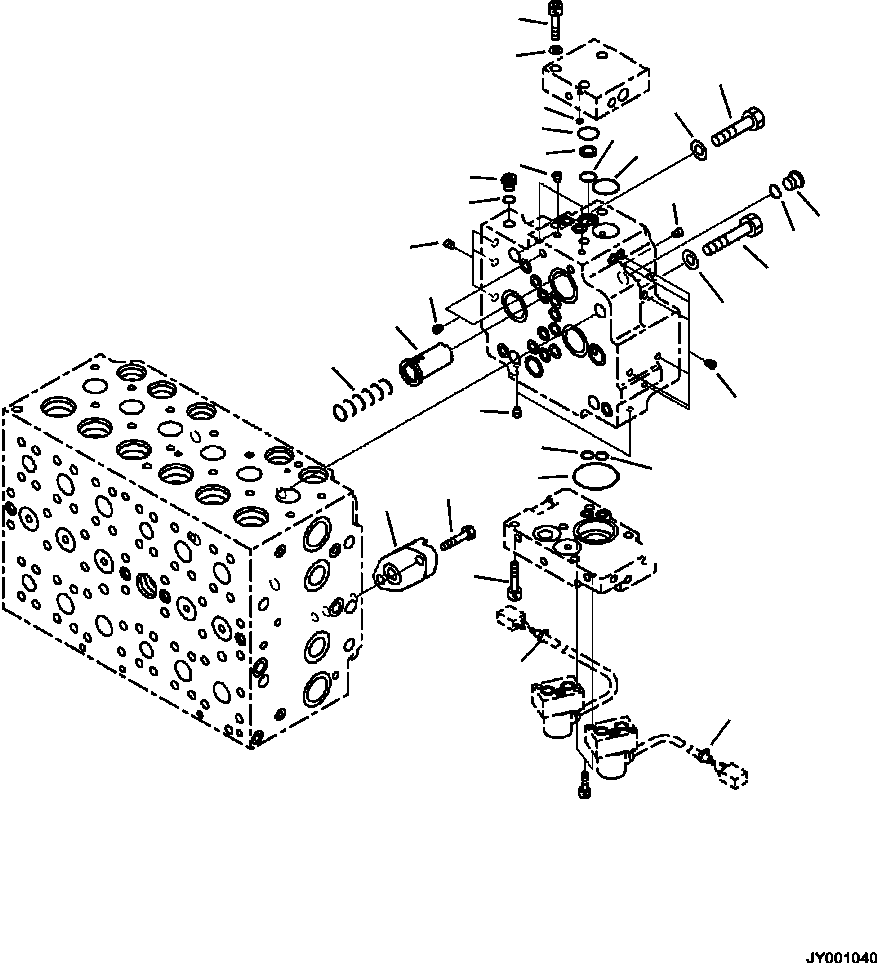 JY001040