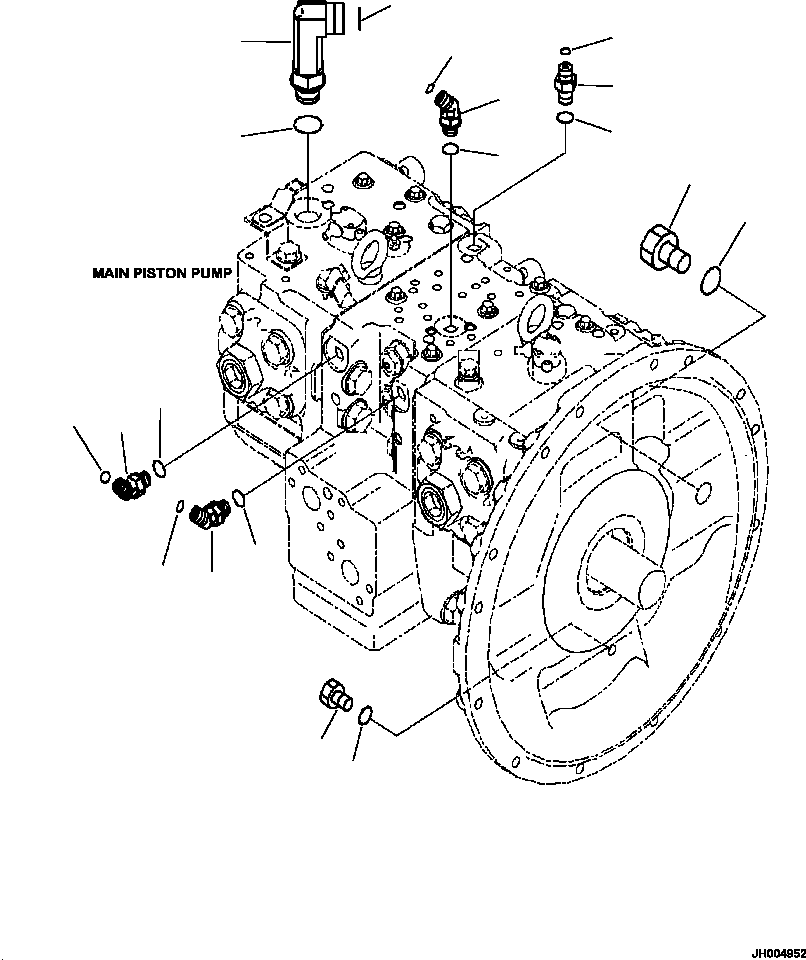 MAIN PISTON PUMP

JH004952