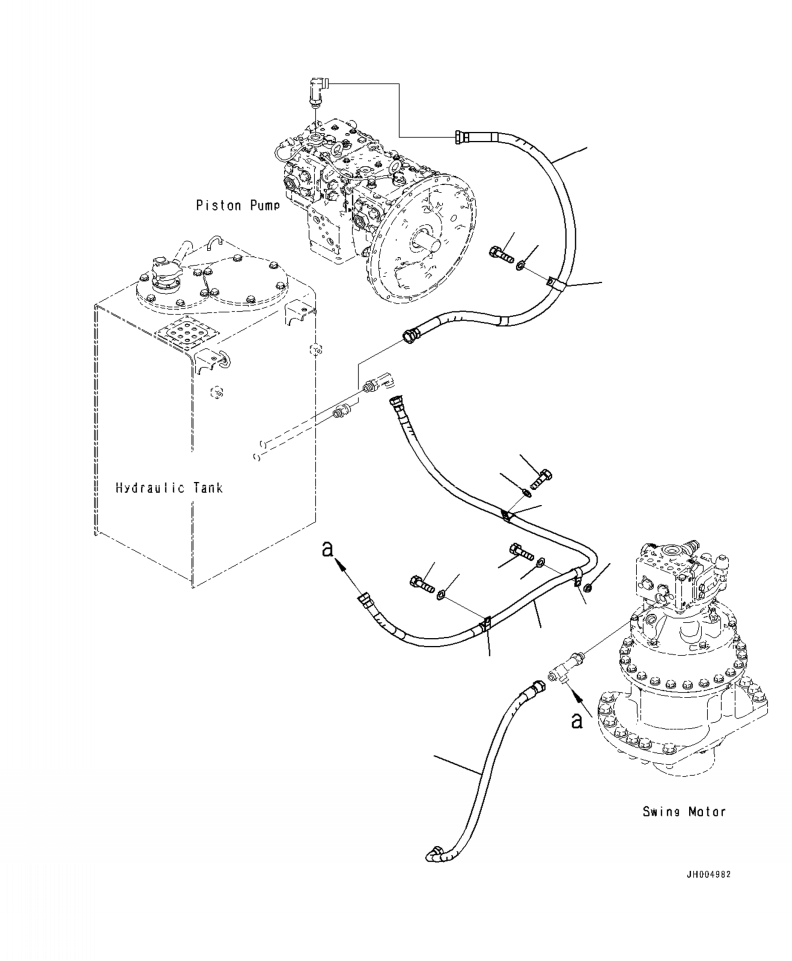 Piston Pump

Hydraulic Tank

a

a

Swing Motor

JH004982