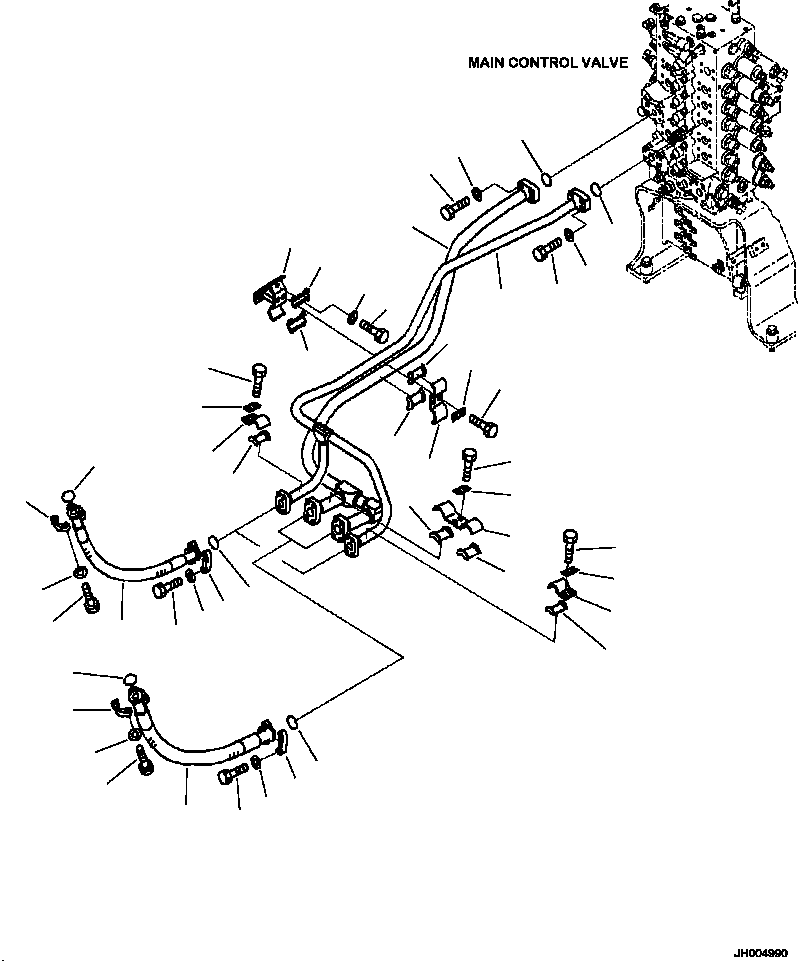 MAIN CONTROL VALVE

JH004990