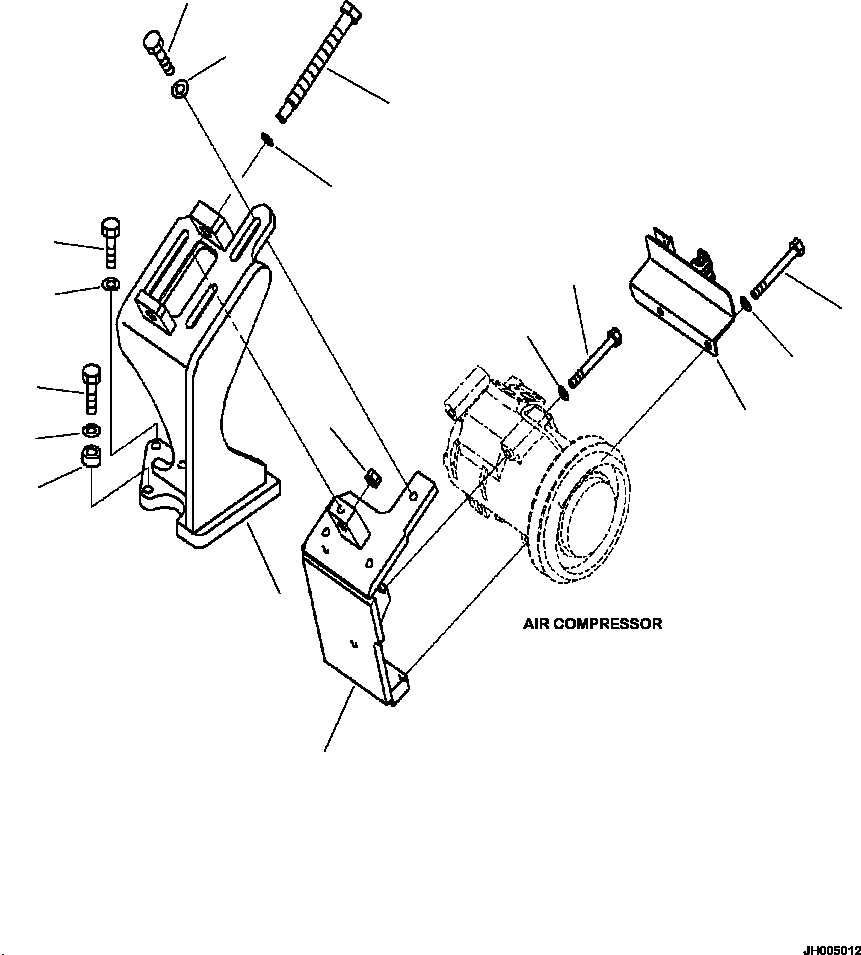 AIR COMPRESSOR

JH005012