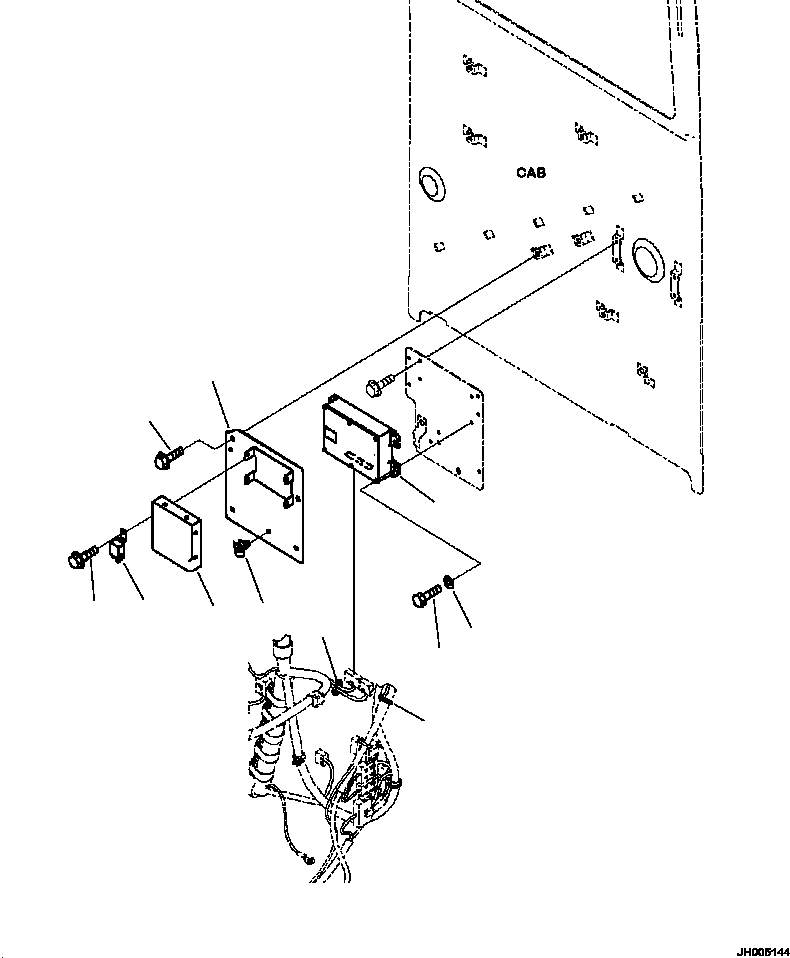 CAB

JH005144