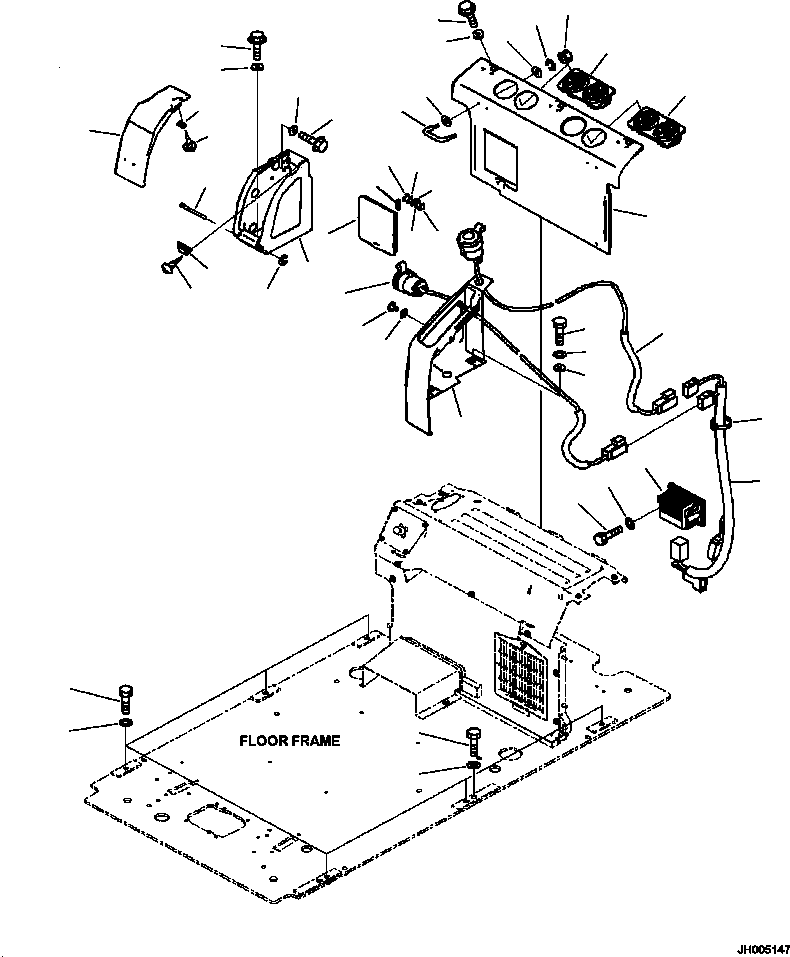 FLOOR FRAME

JH005147